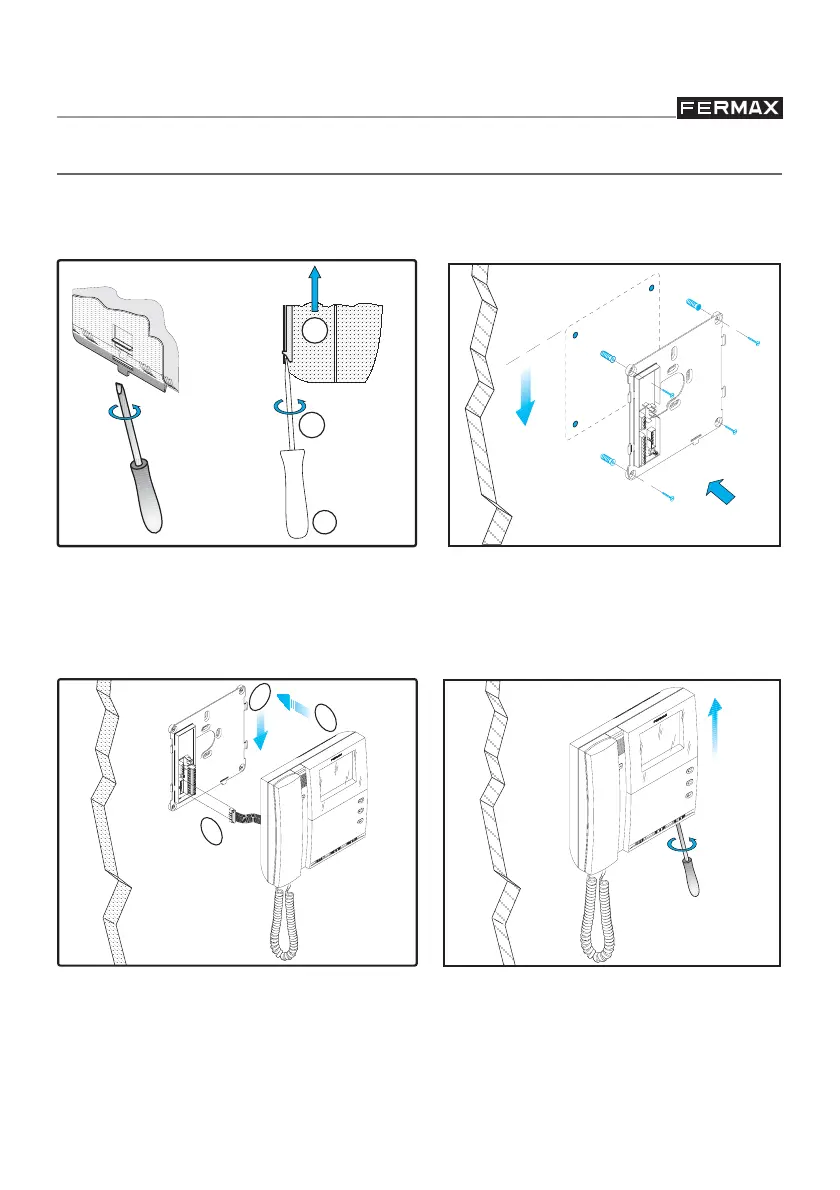 FERMAX