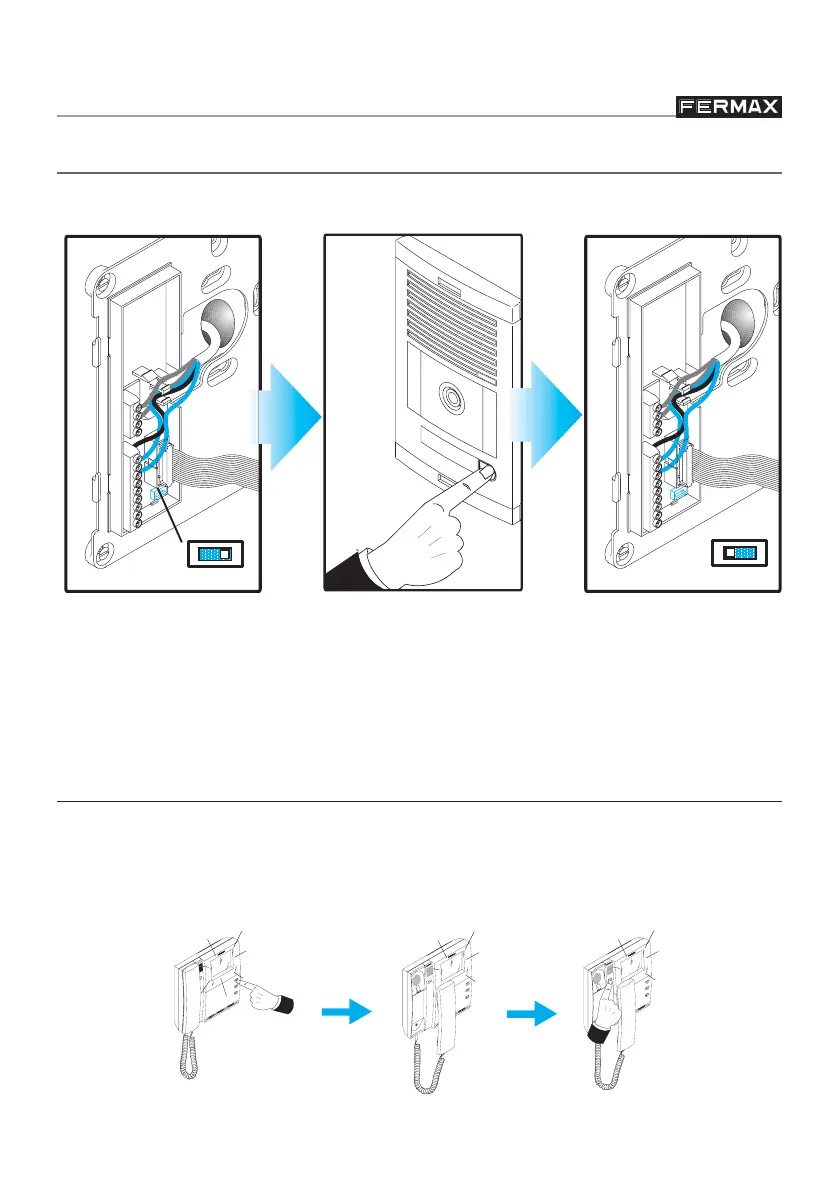 FERMAX