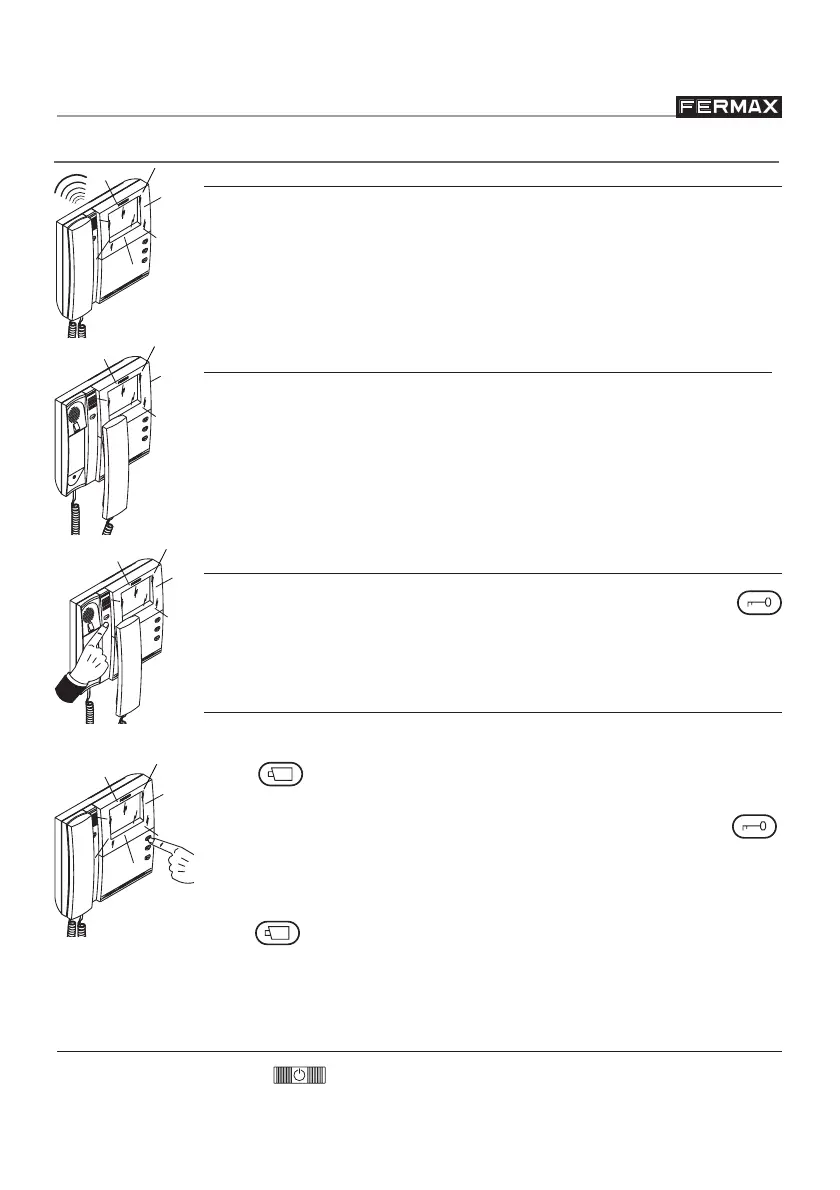 FERMAX