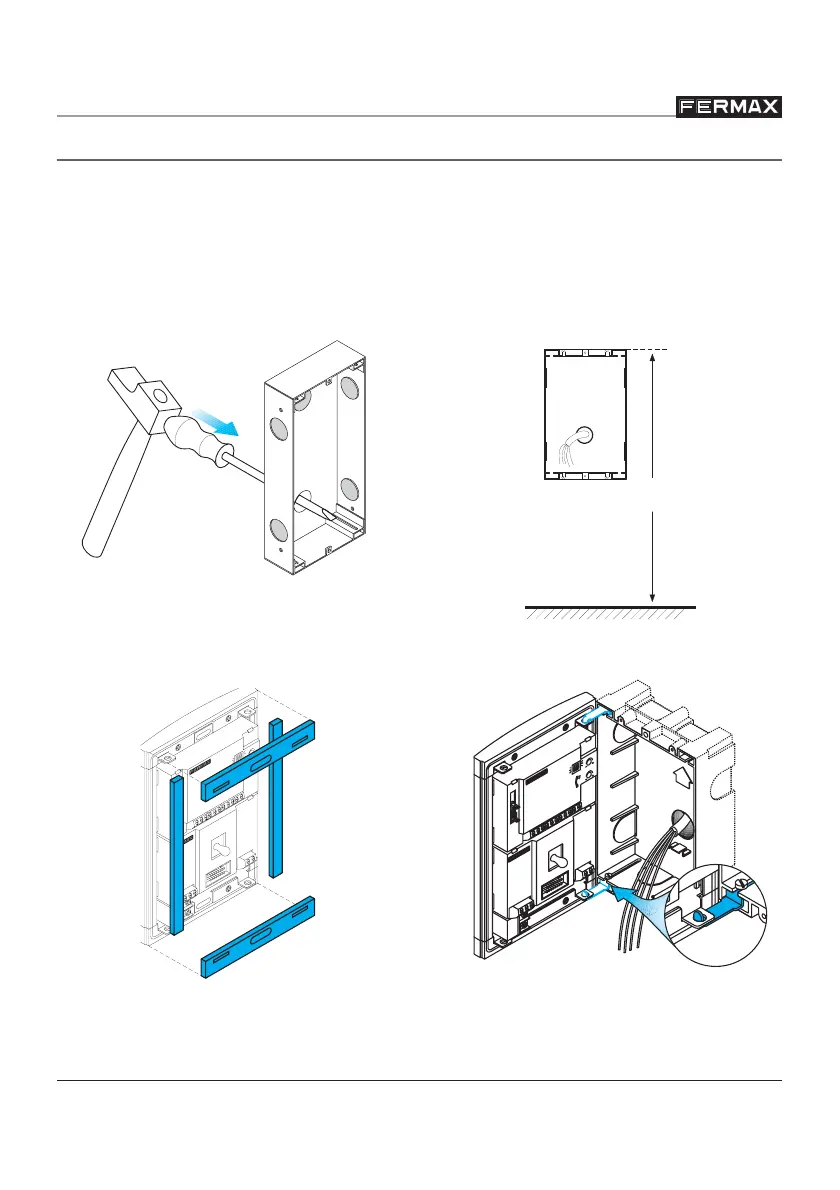 FERMAX