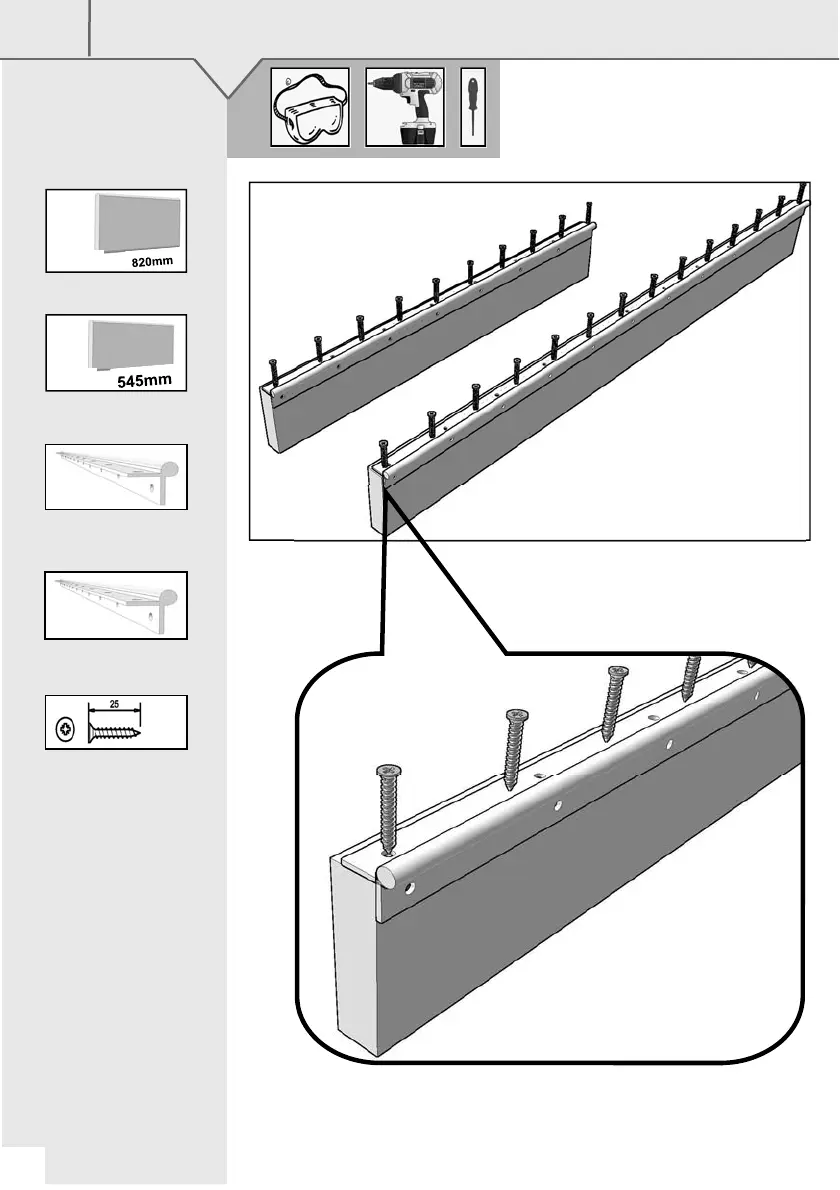 820mm

545mm

25