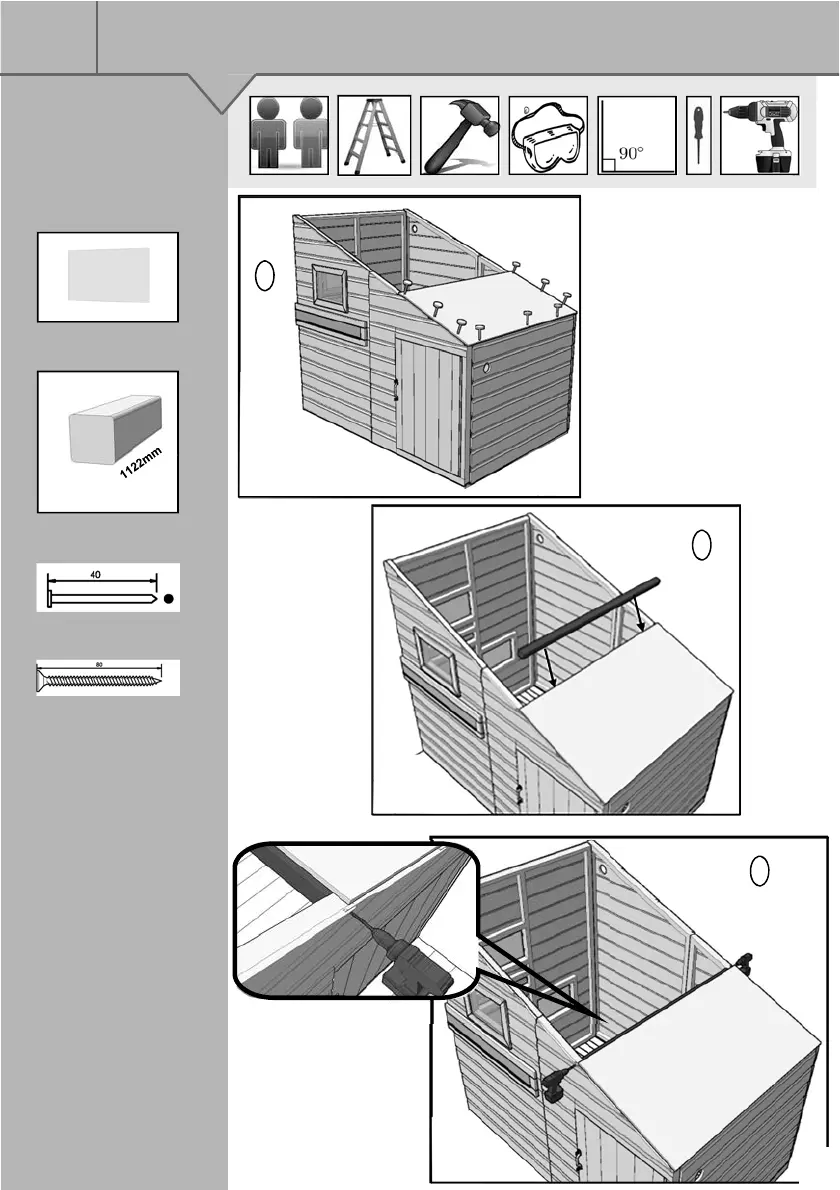 90°

1122mm

40

80