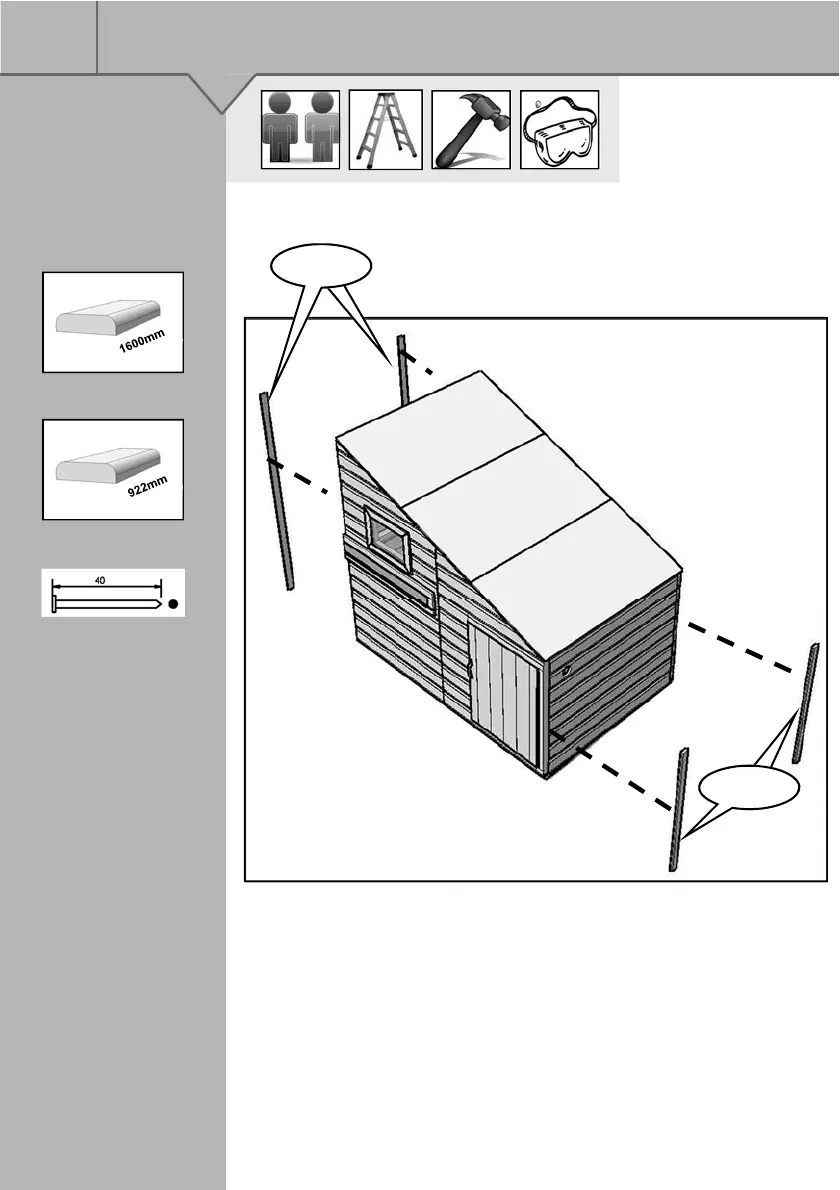 1600mm

922mm

40