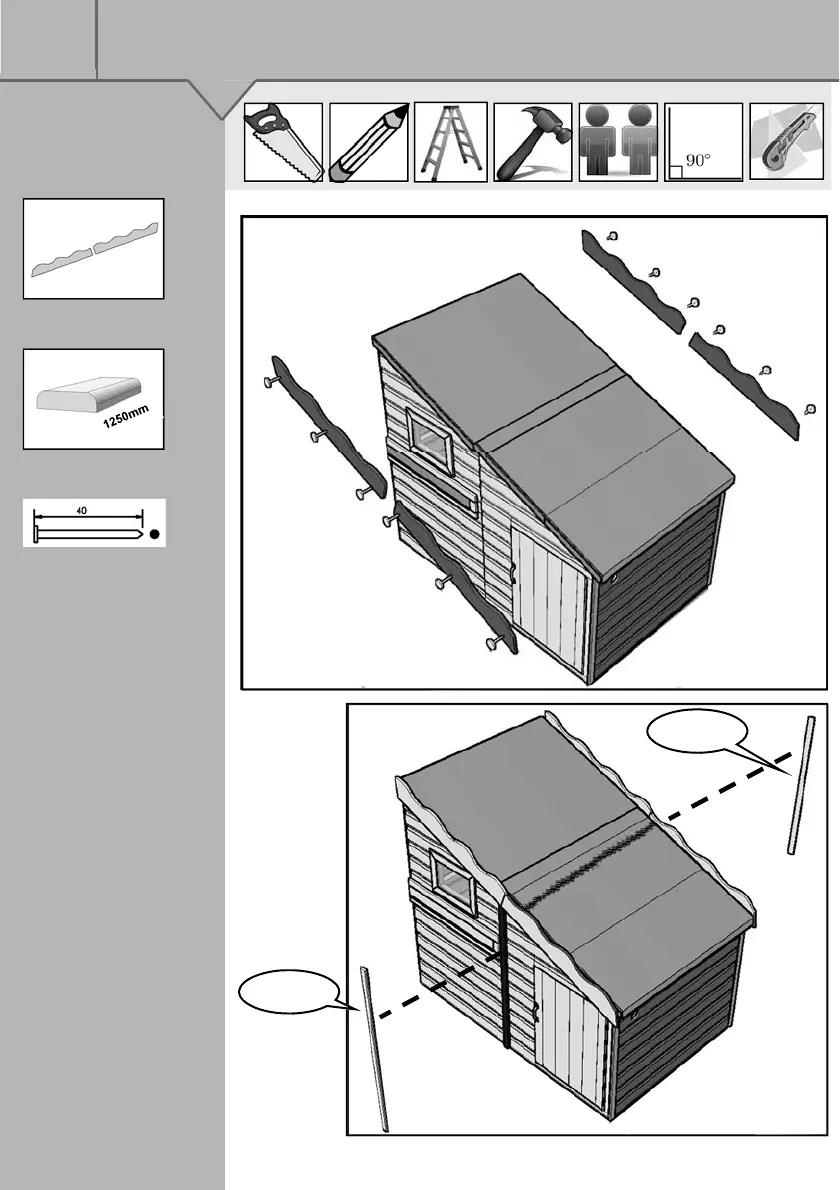 90°

1250mm

40