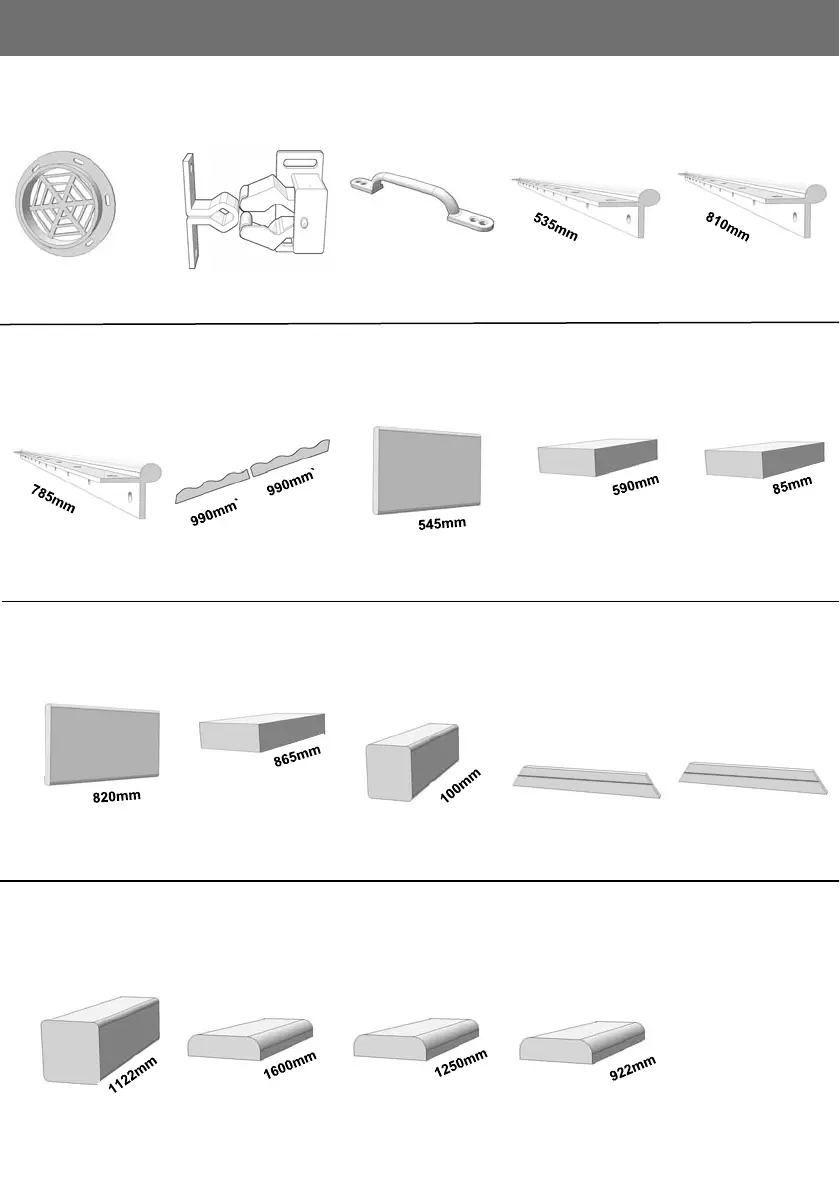 535mm

810mm

785mm

990mm`

990mm`

545mm

590mm

85mm

820mm

865mm

100mm

1122mm

1600mm

1250mm

922mm