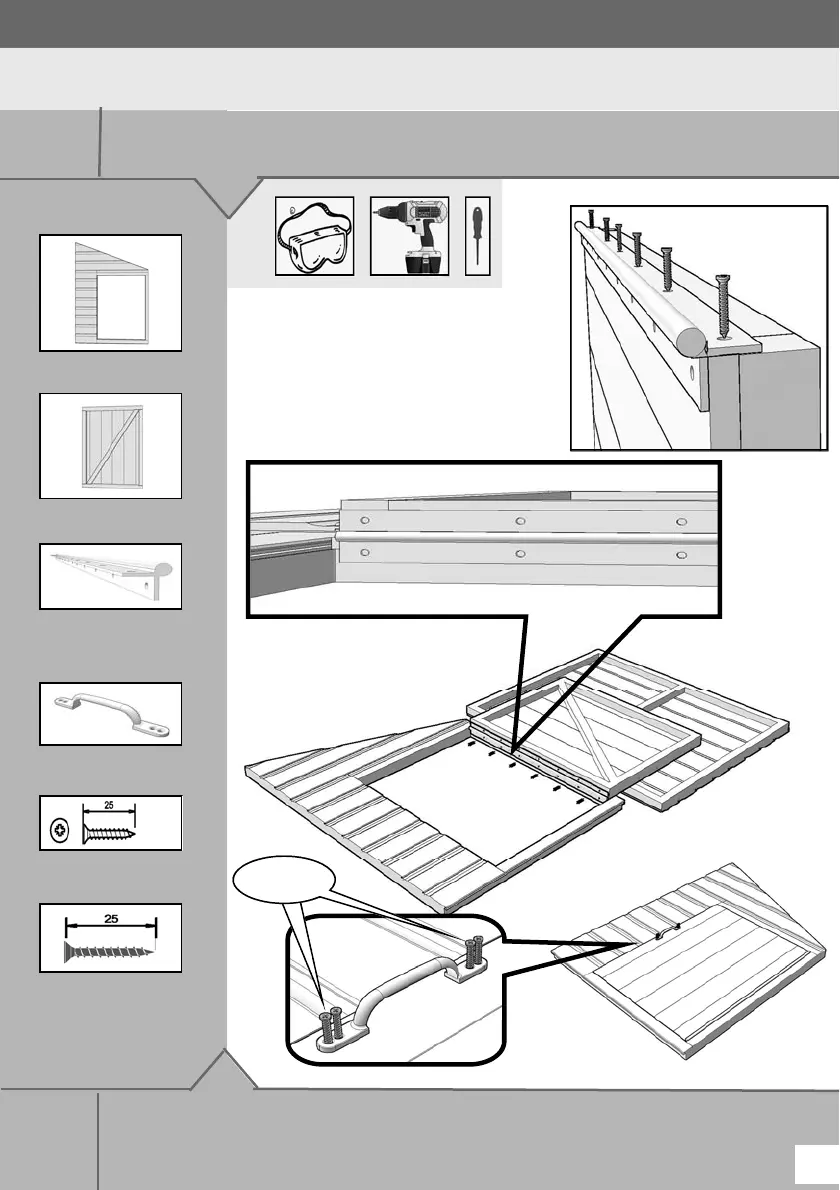 25

25