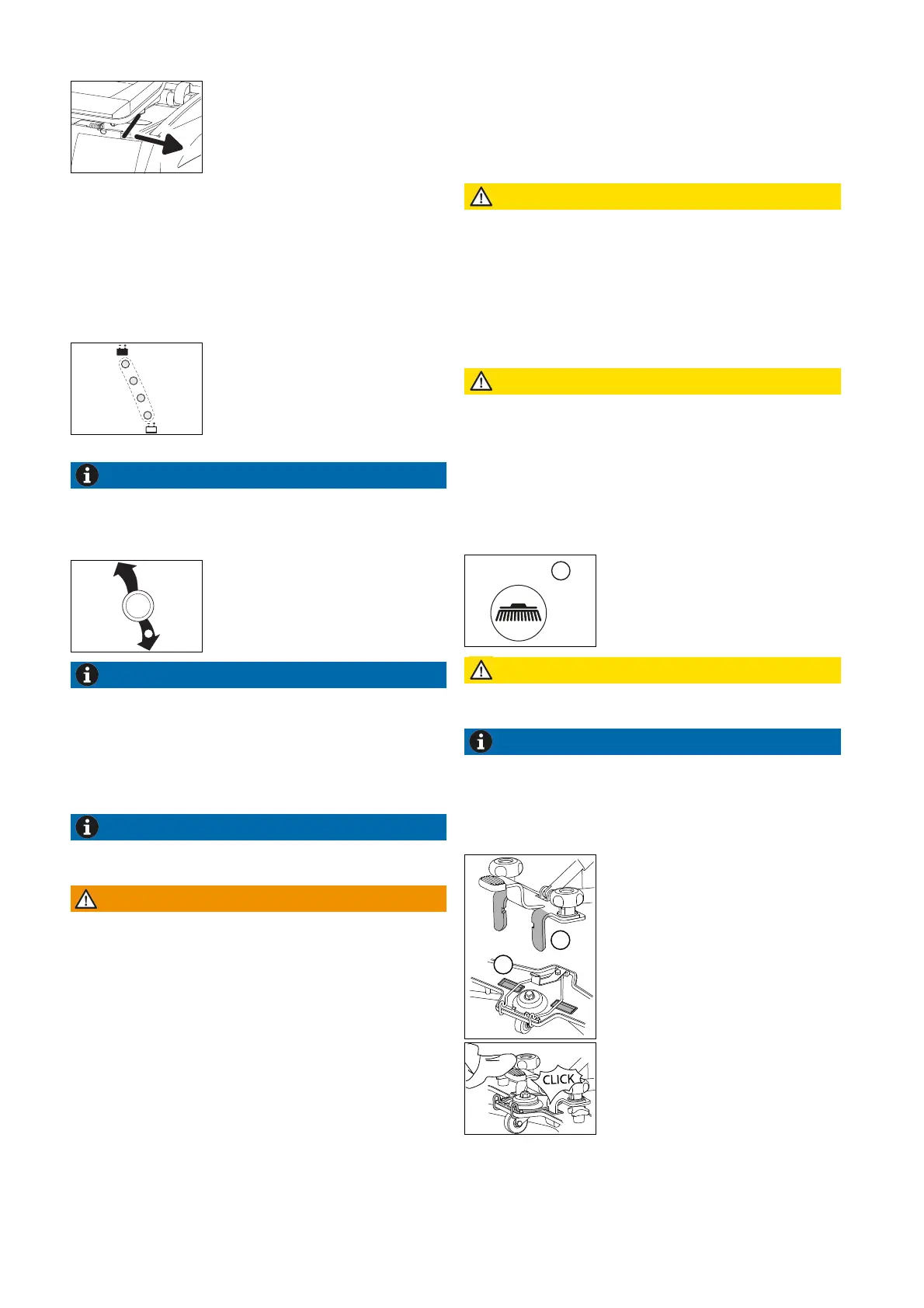 CLICK