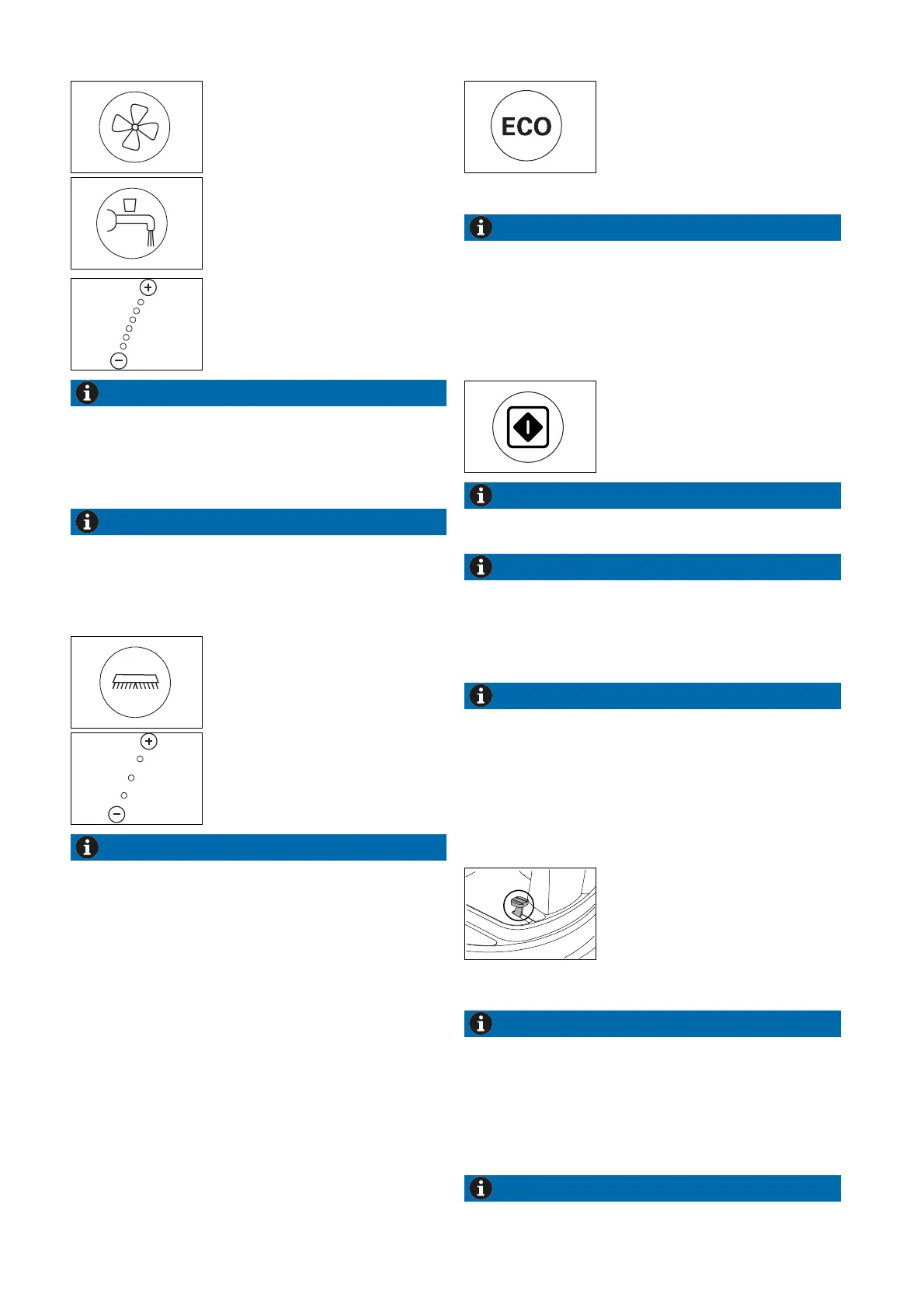 ECO