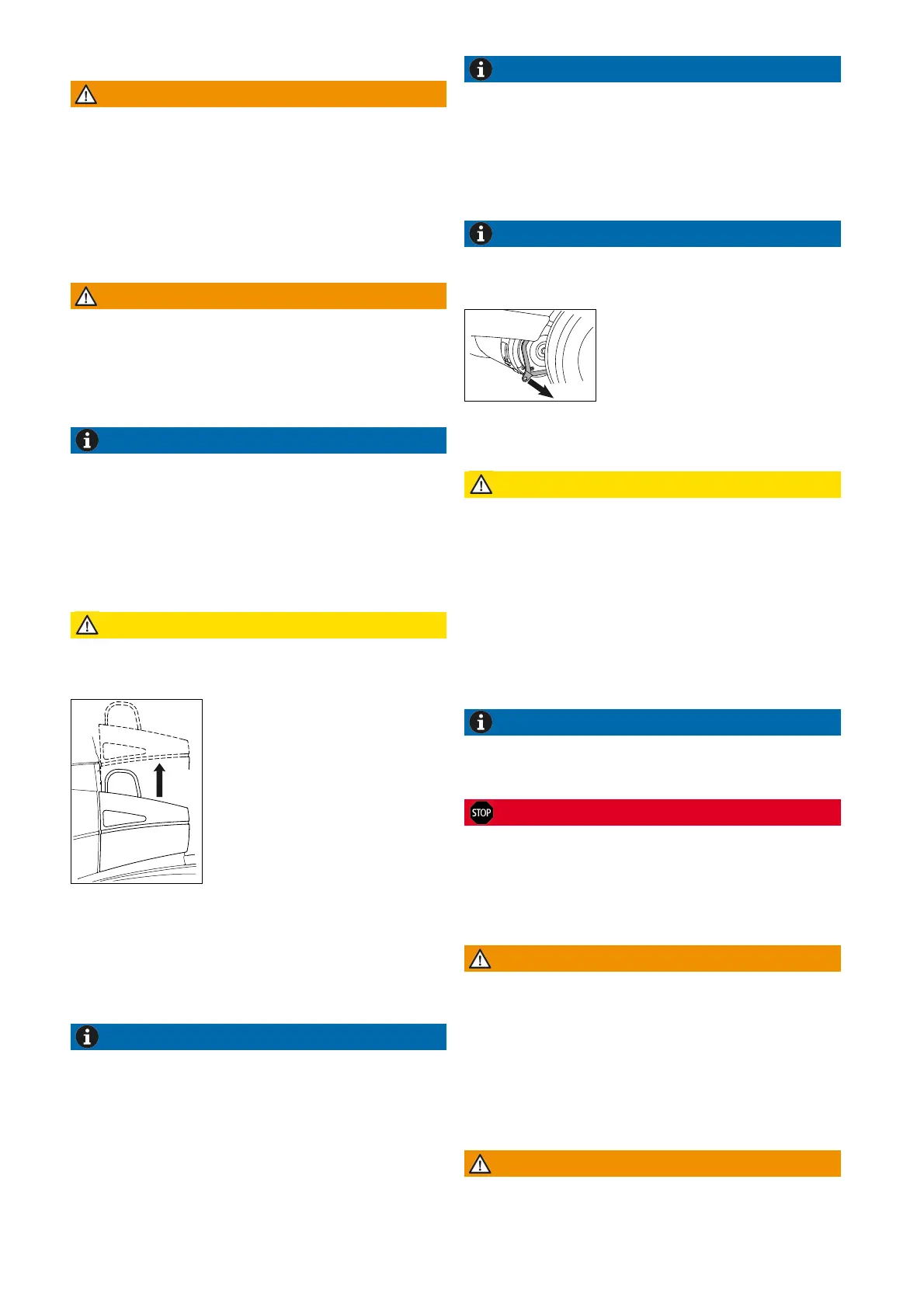 STOP