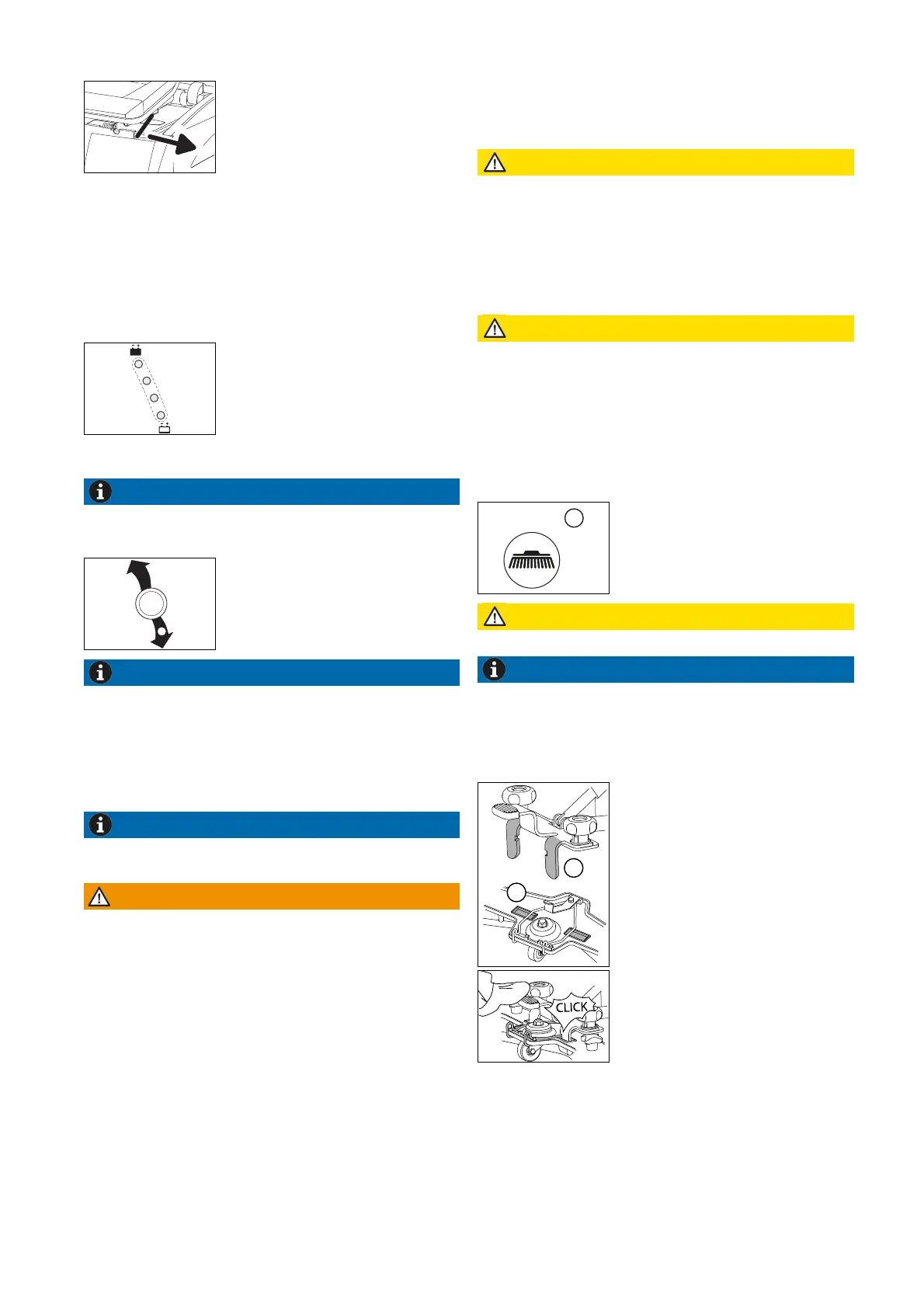 CLICK