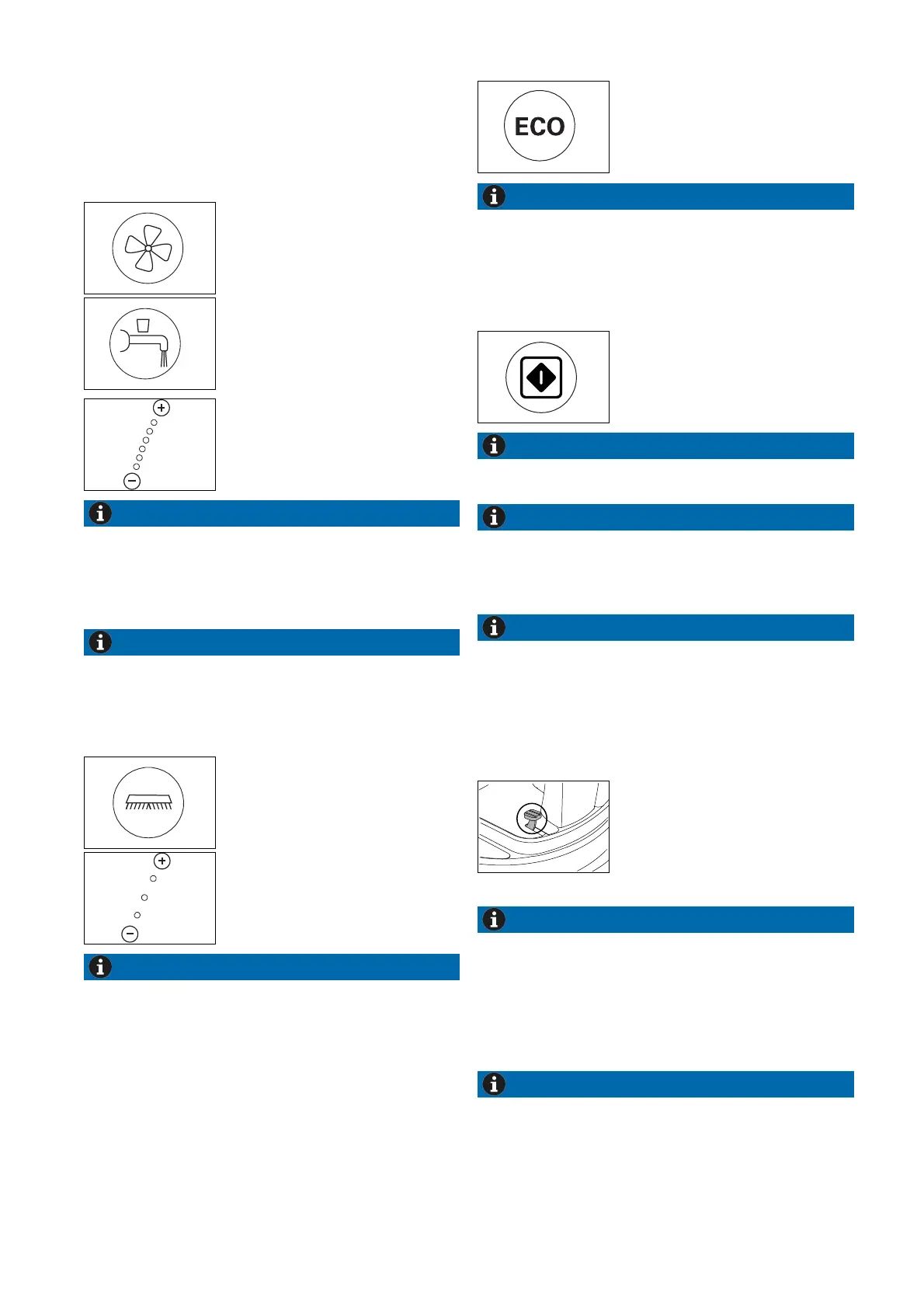 ECO