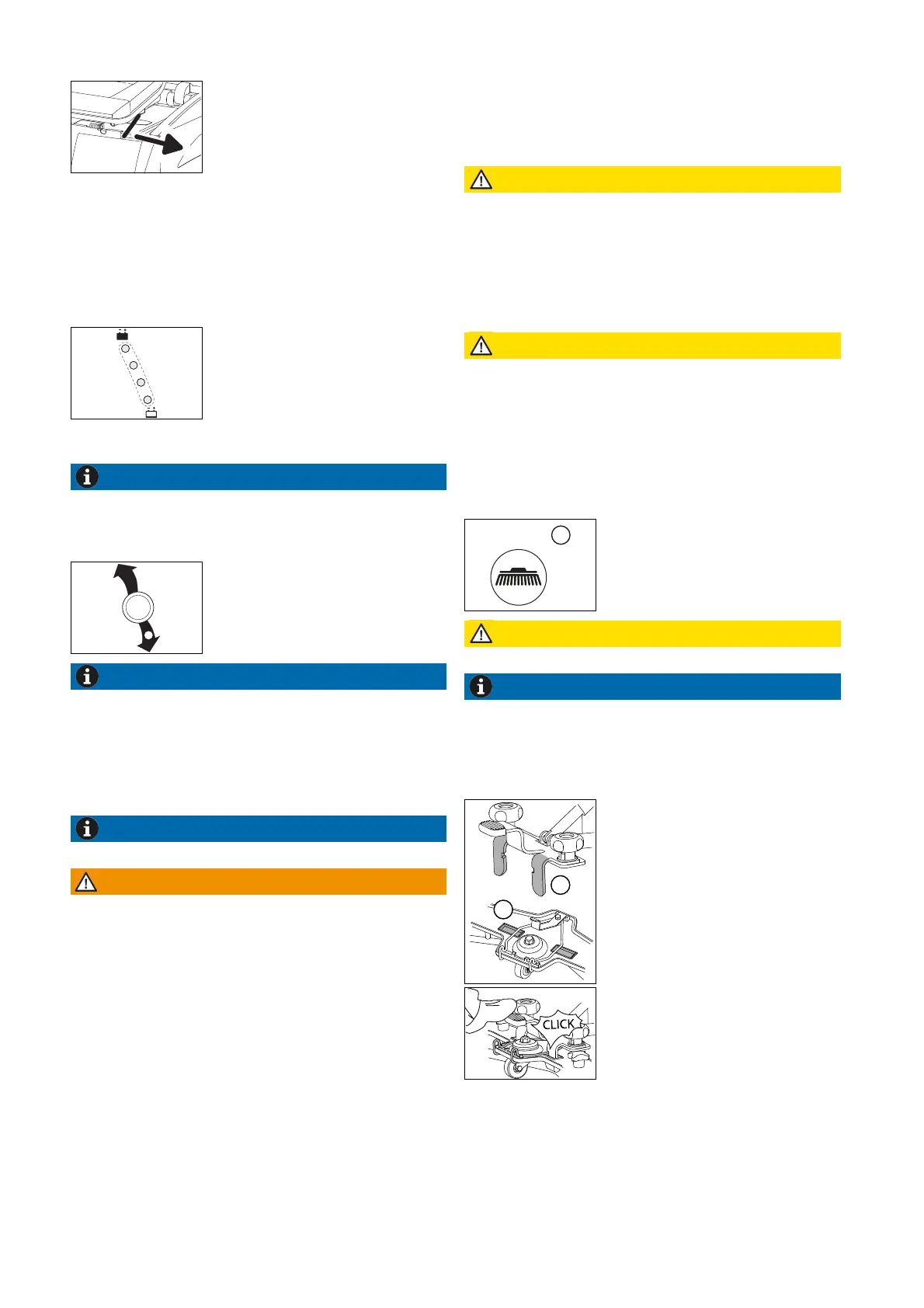 CLICK