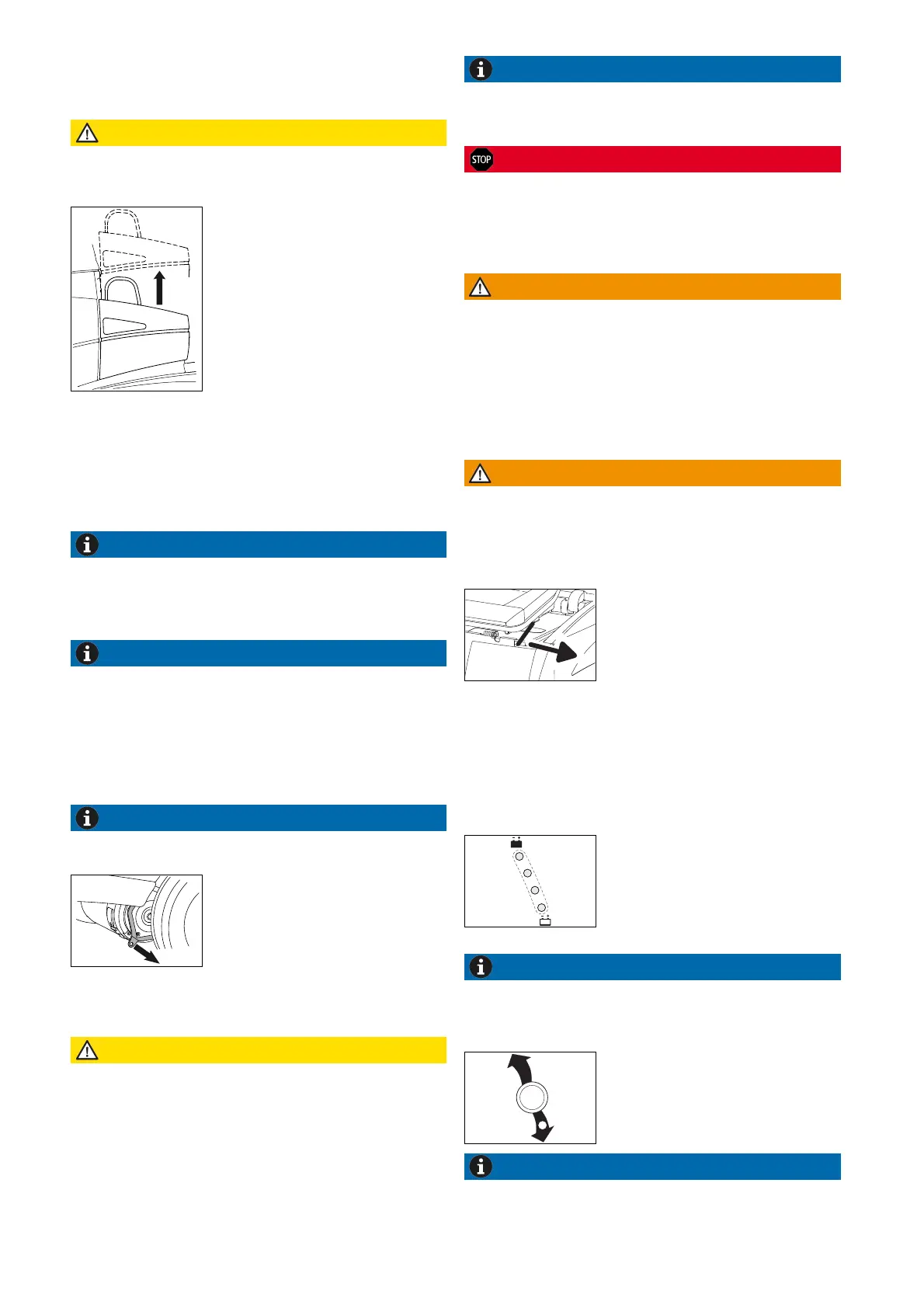 STOP