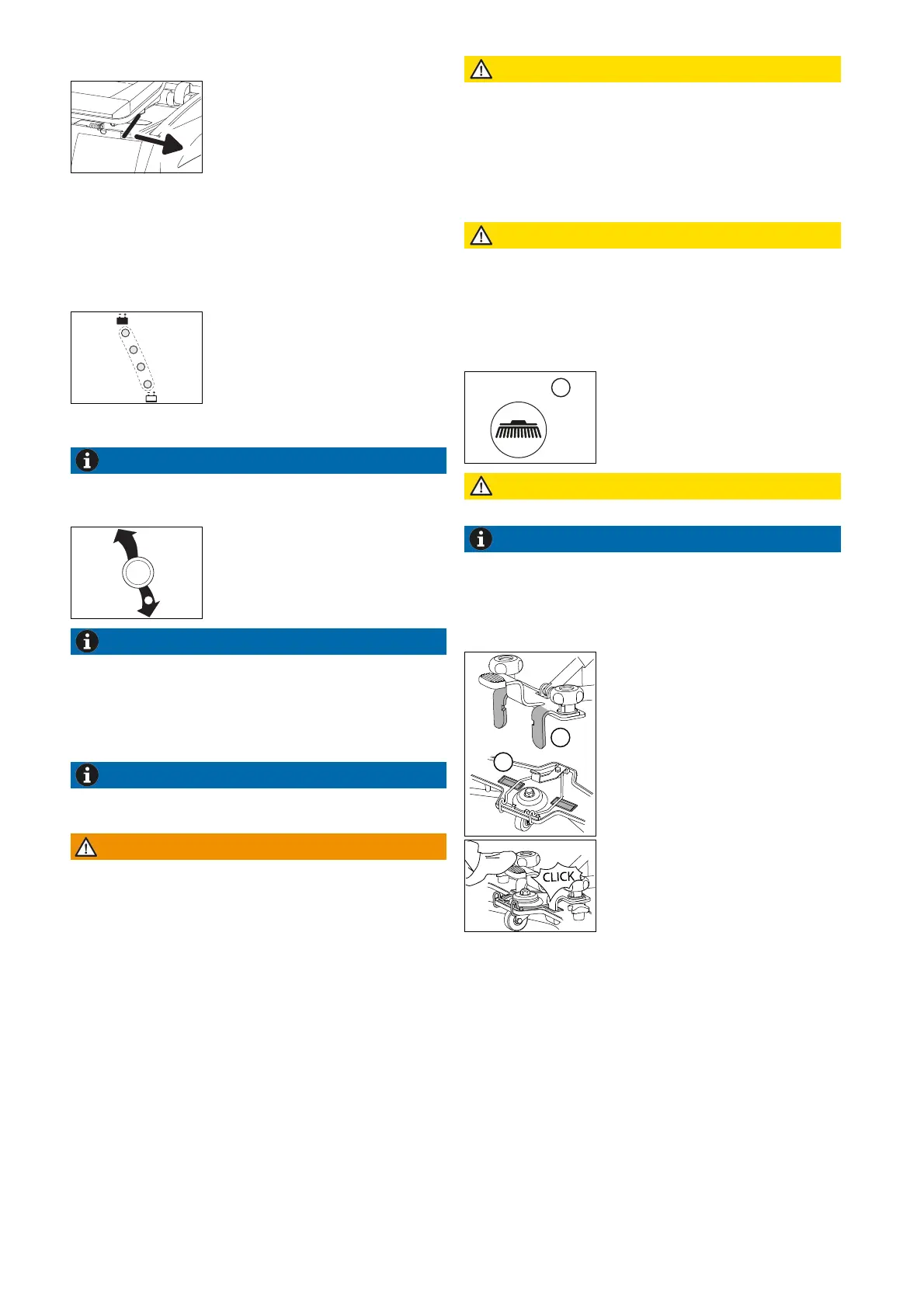 CLICK