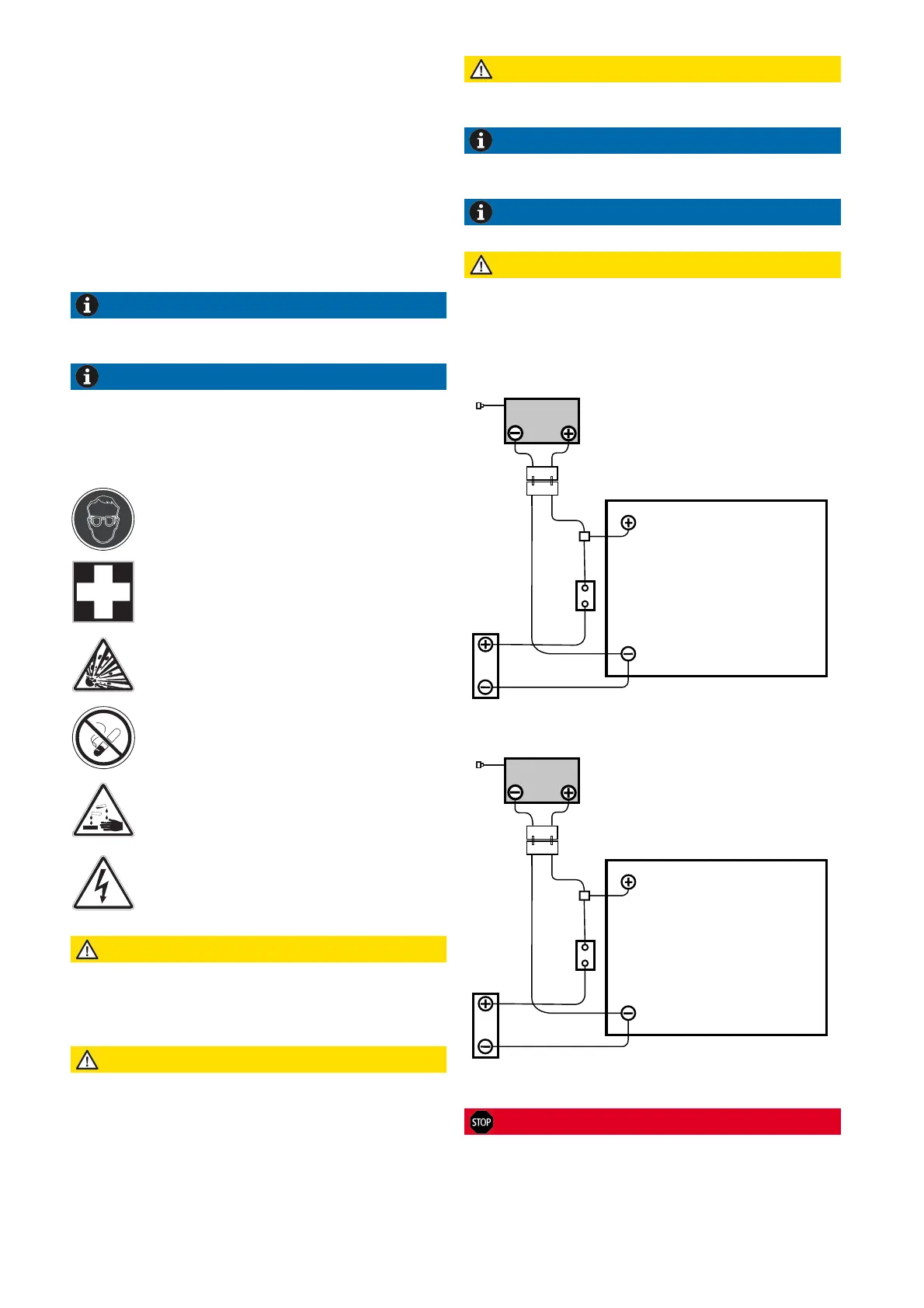 STOP