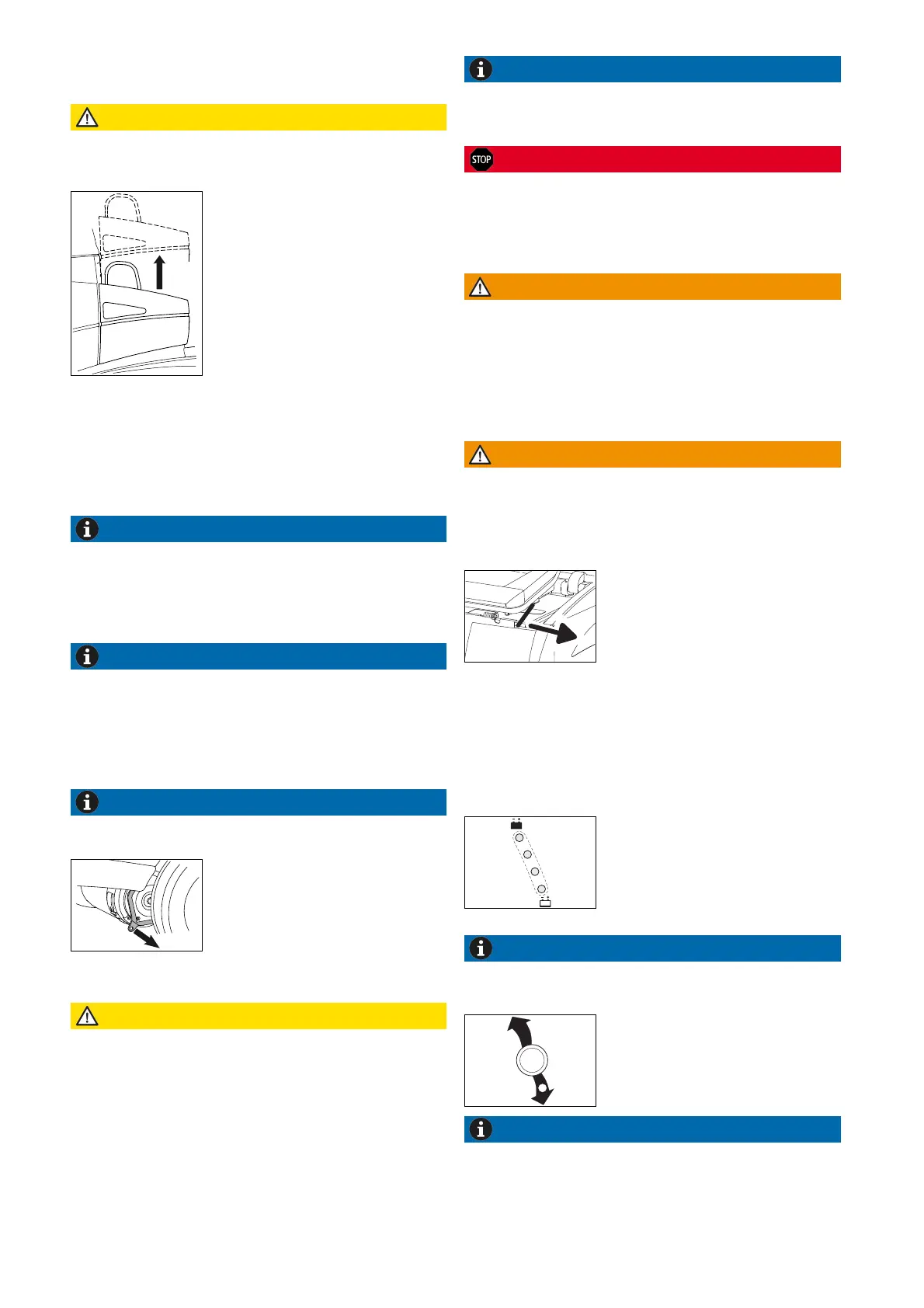 STOP