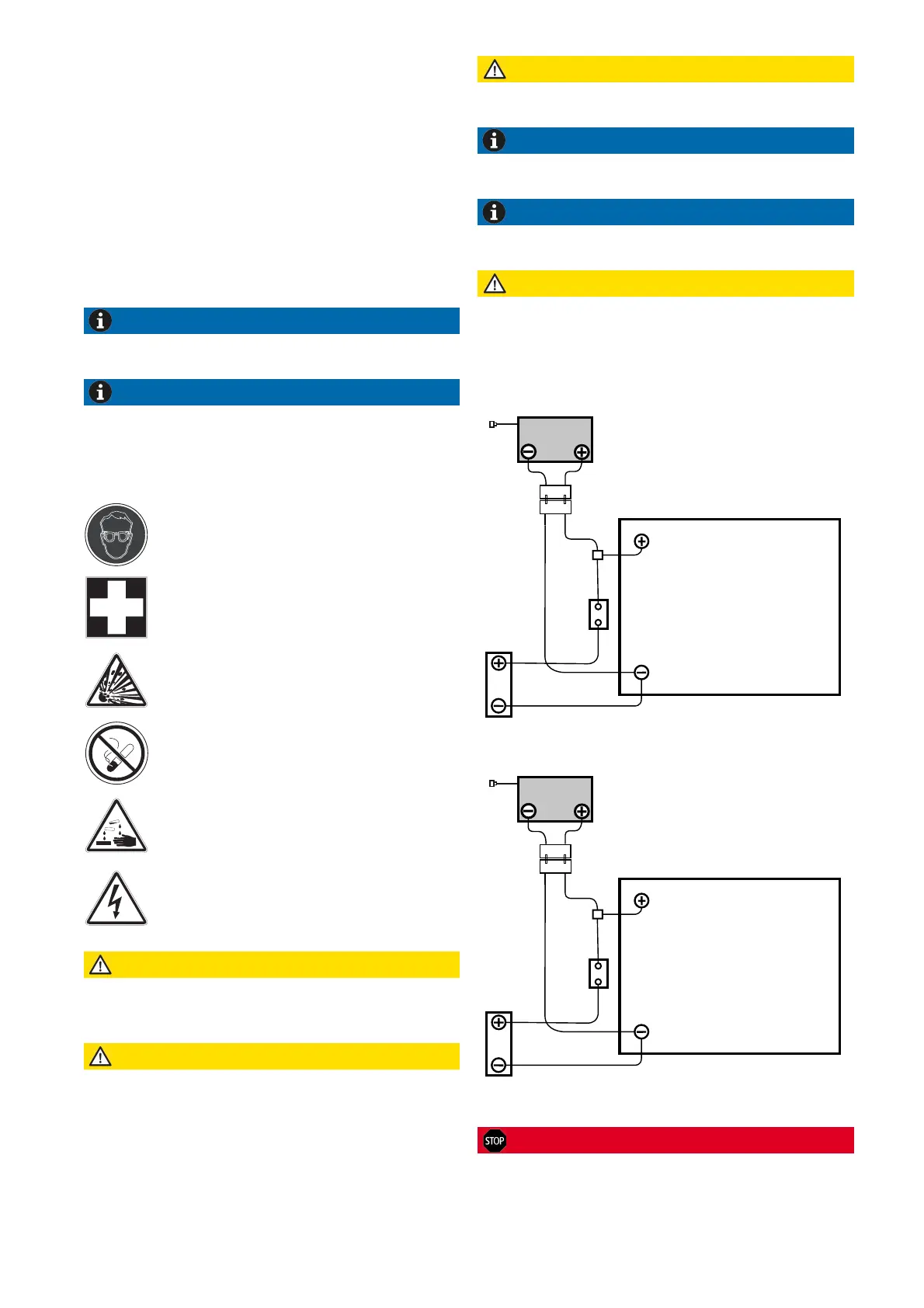 STOP