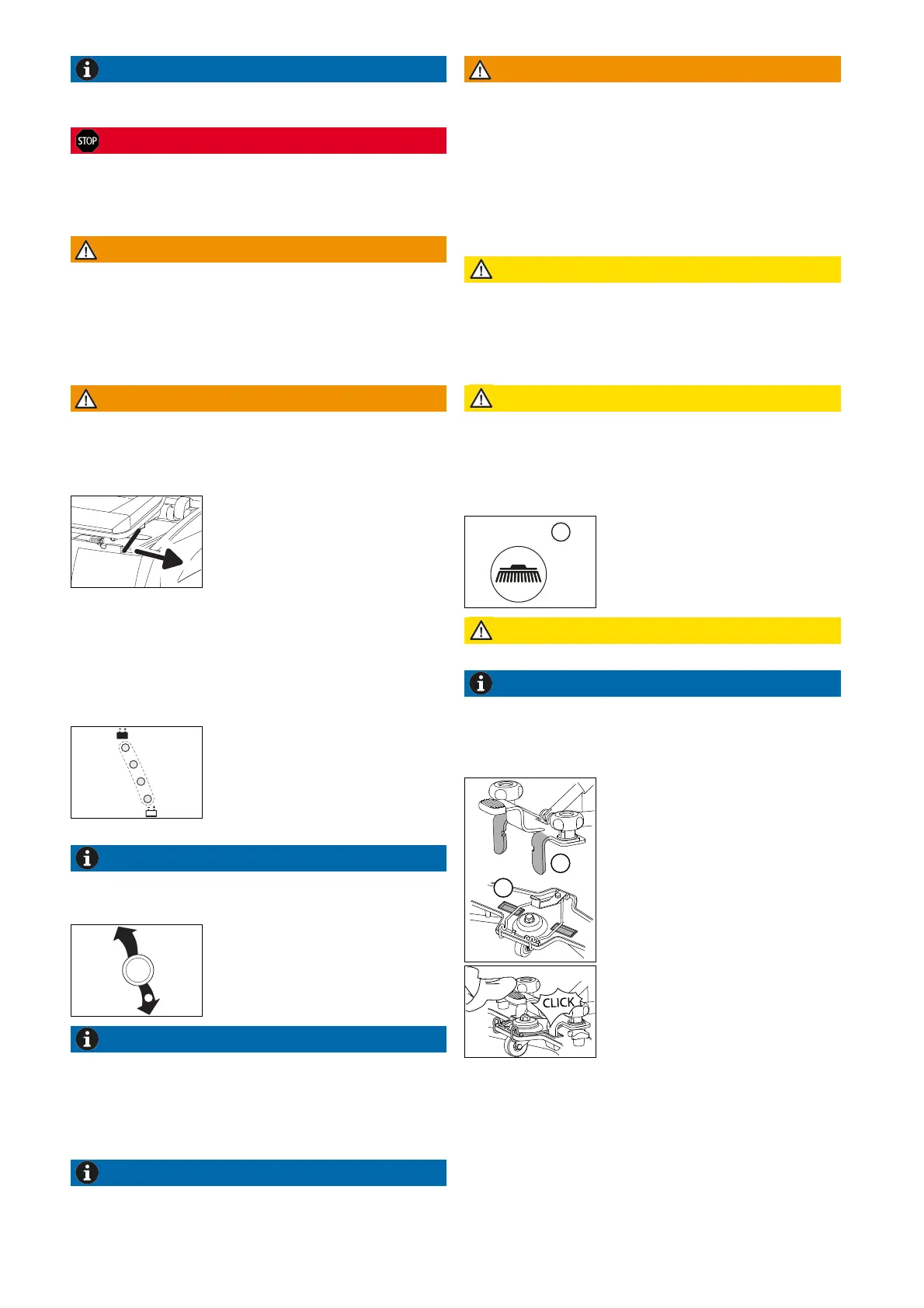 STOP

CLICK