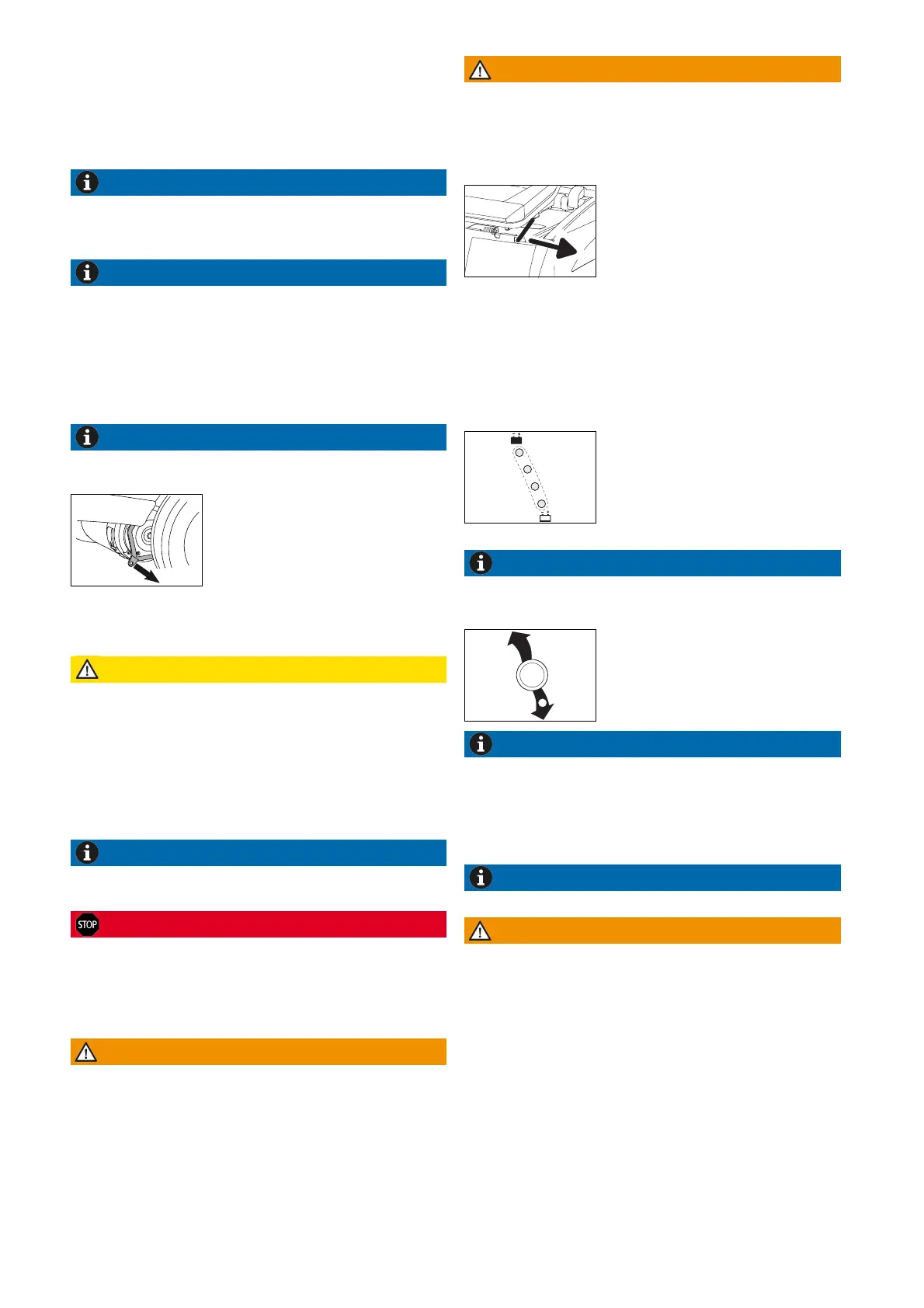 STOP