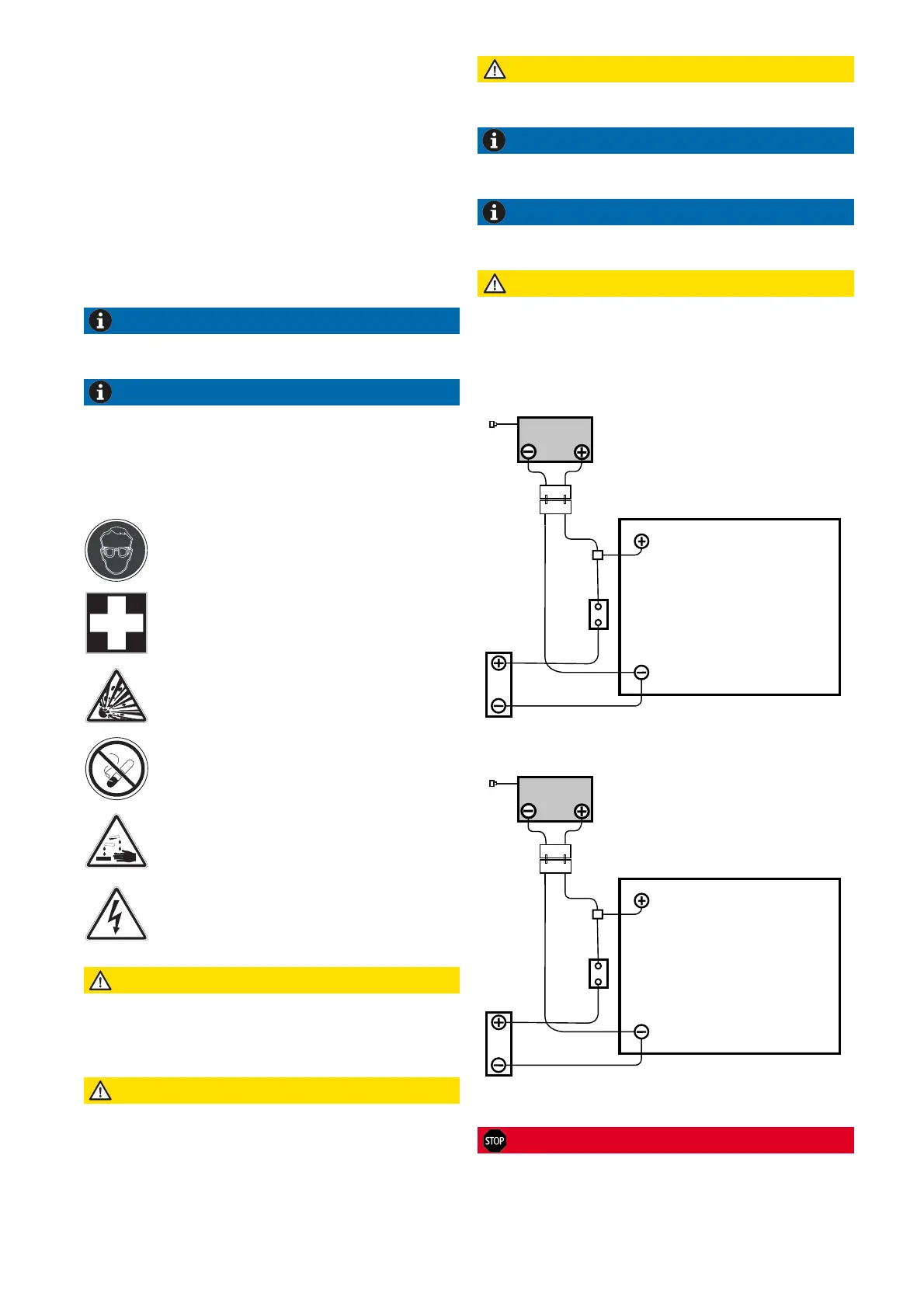 STOP