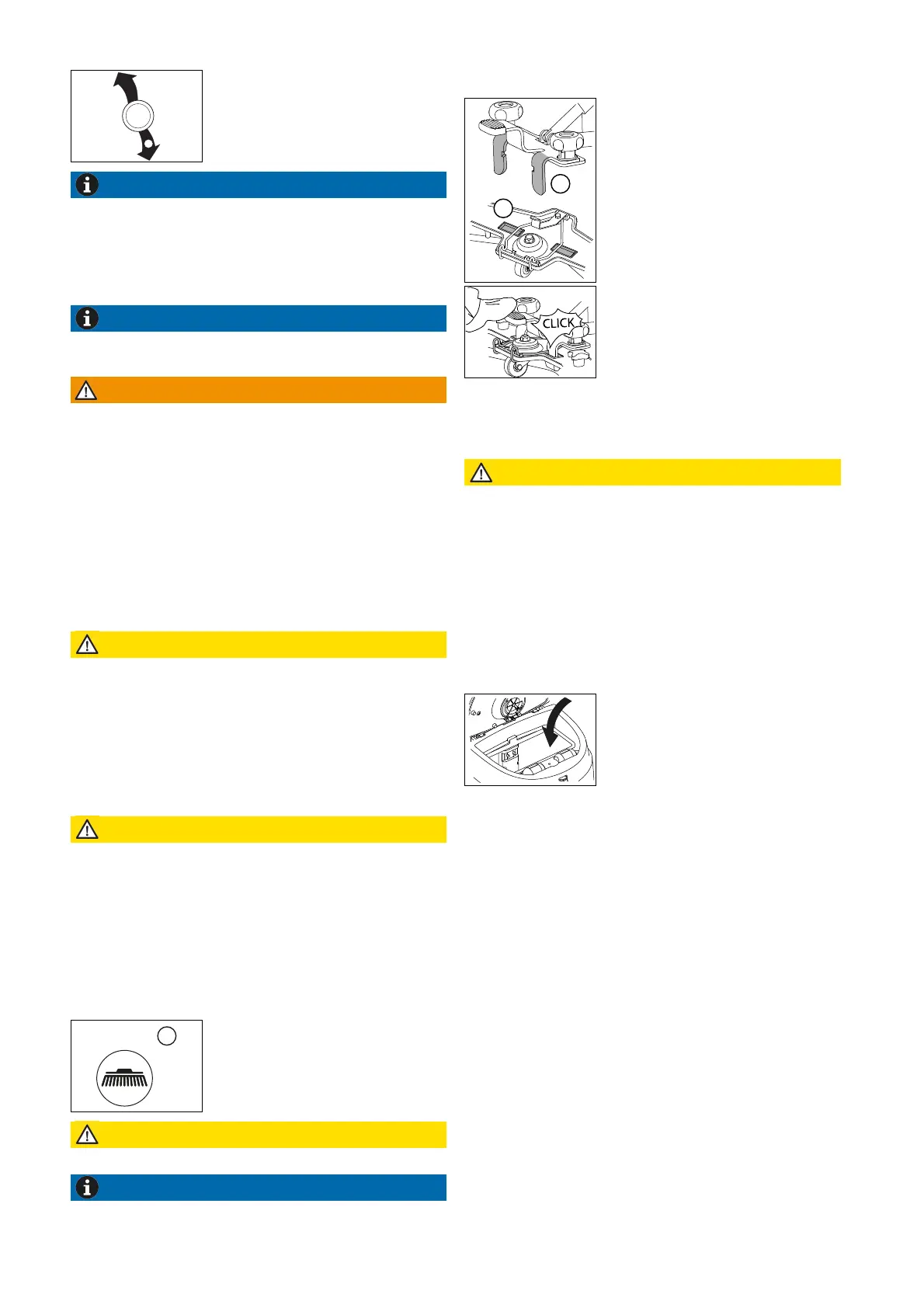 CLICK