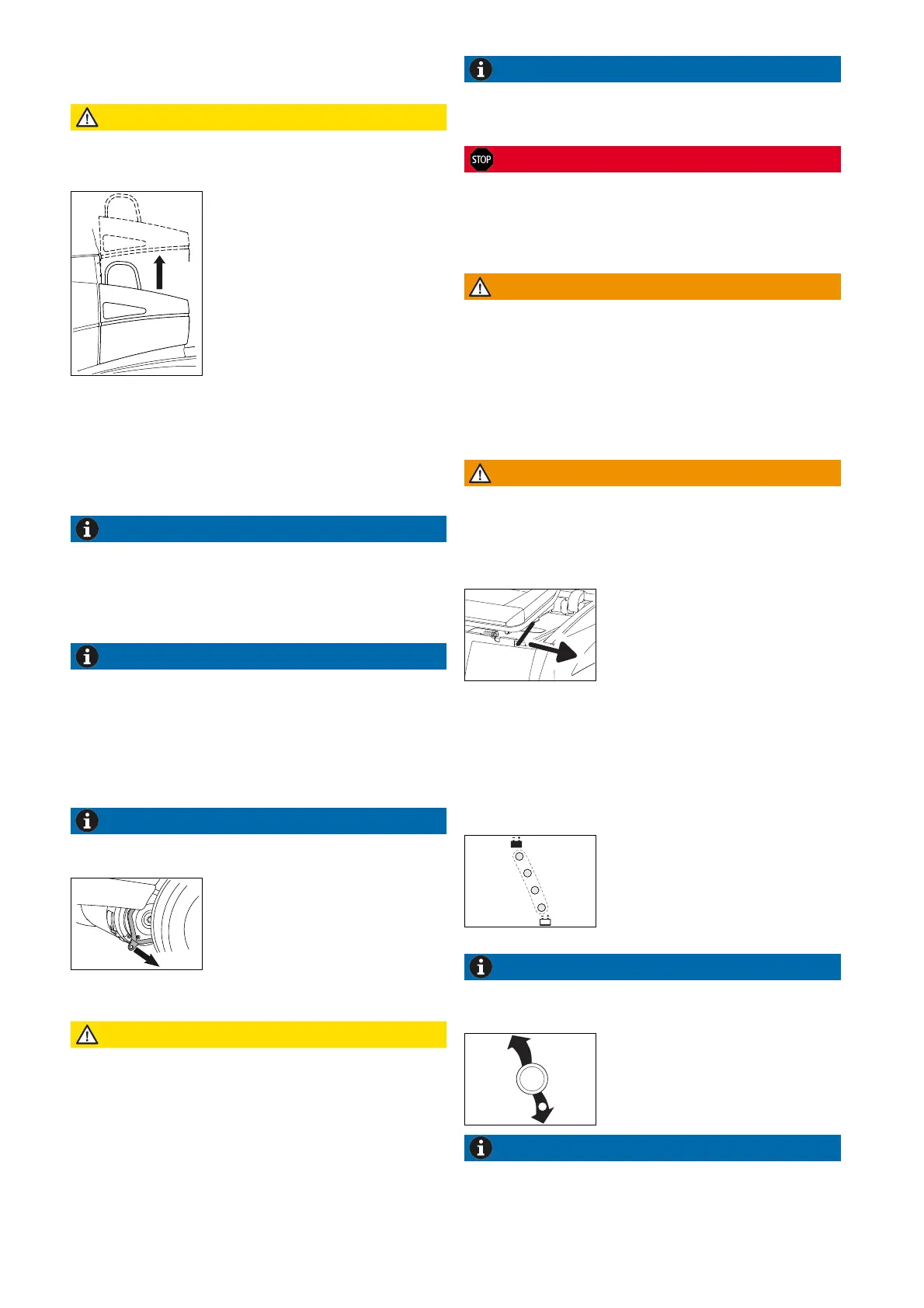 STOP