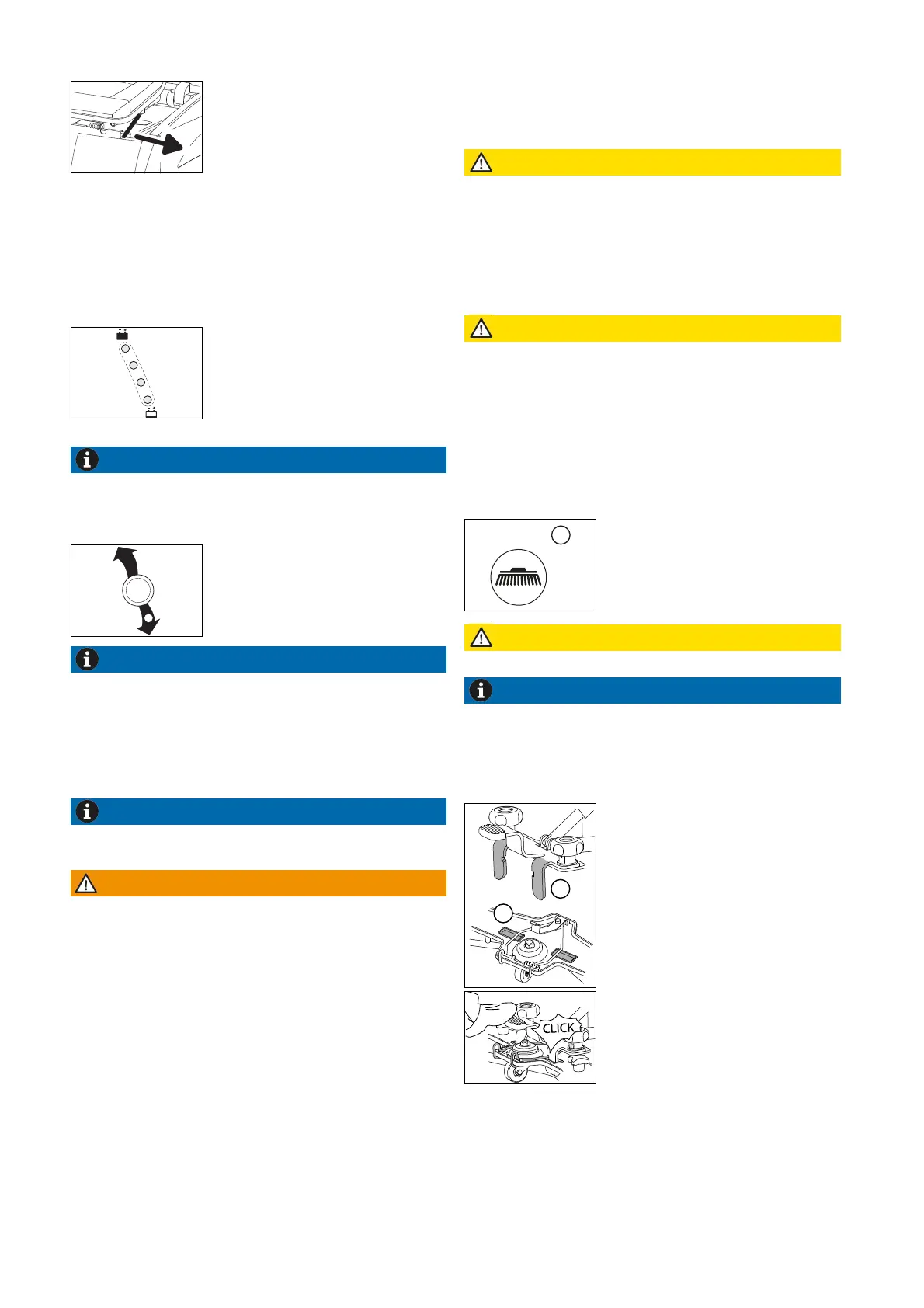 CLICK