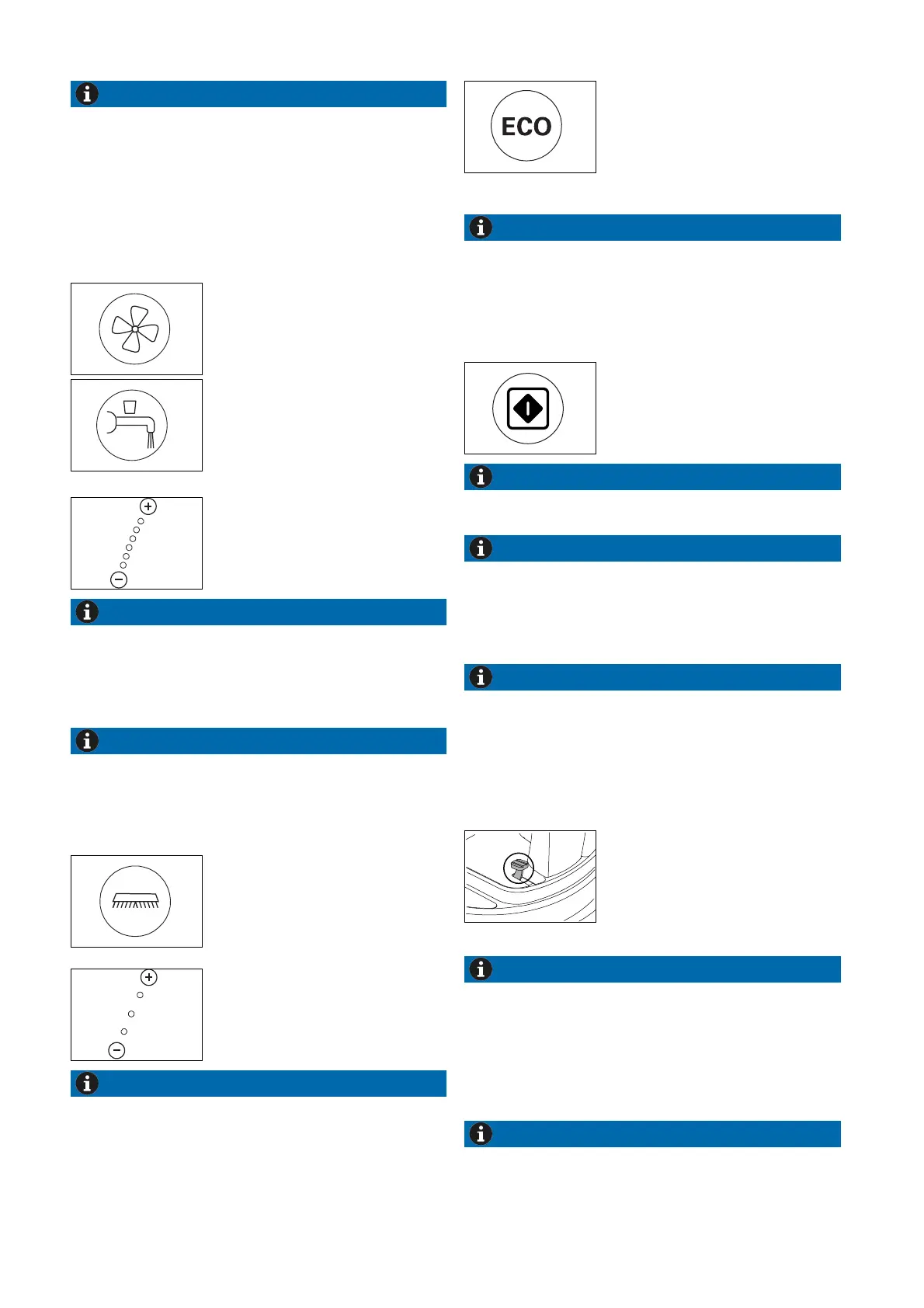 ECO