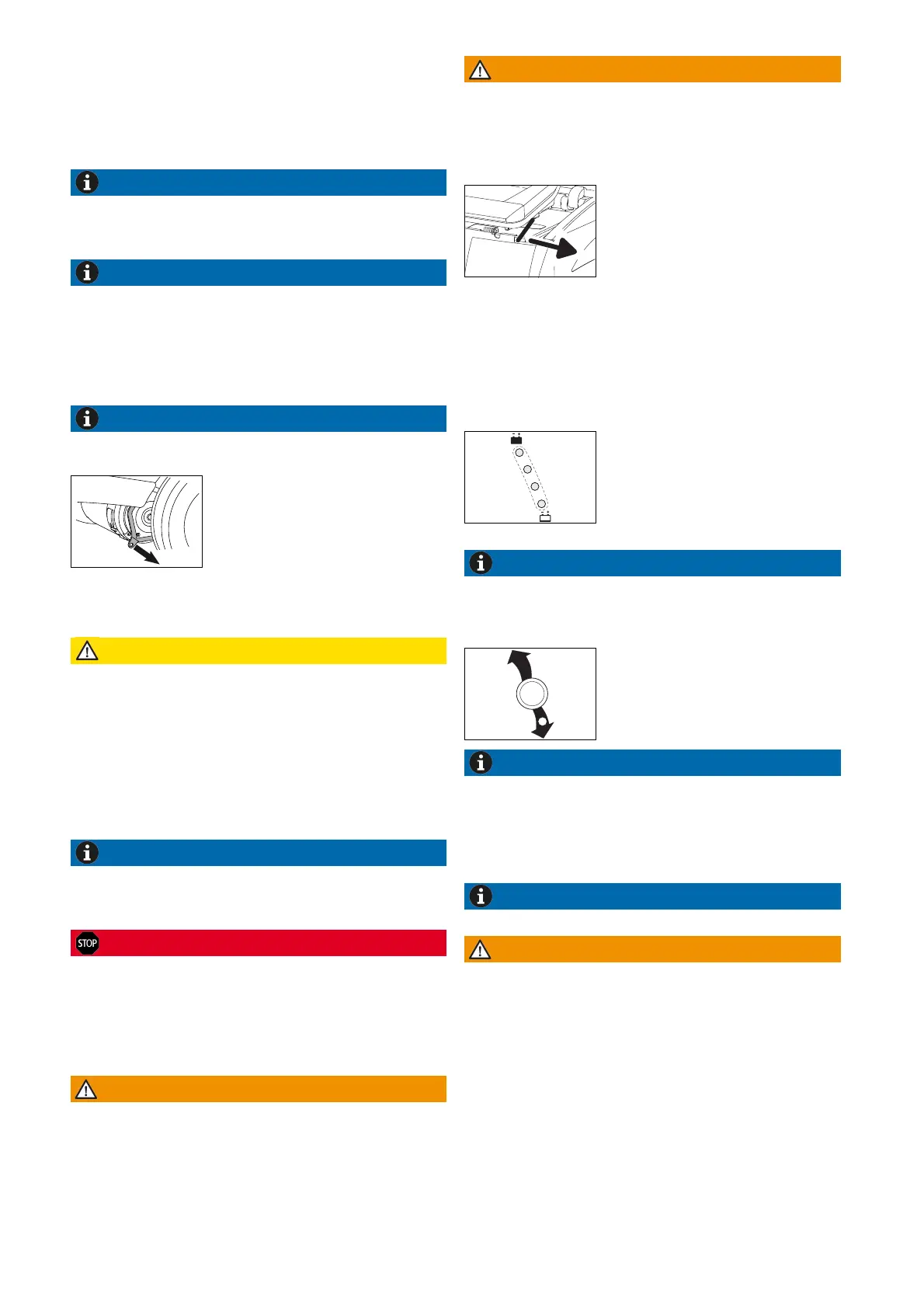 STOP