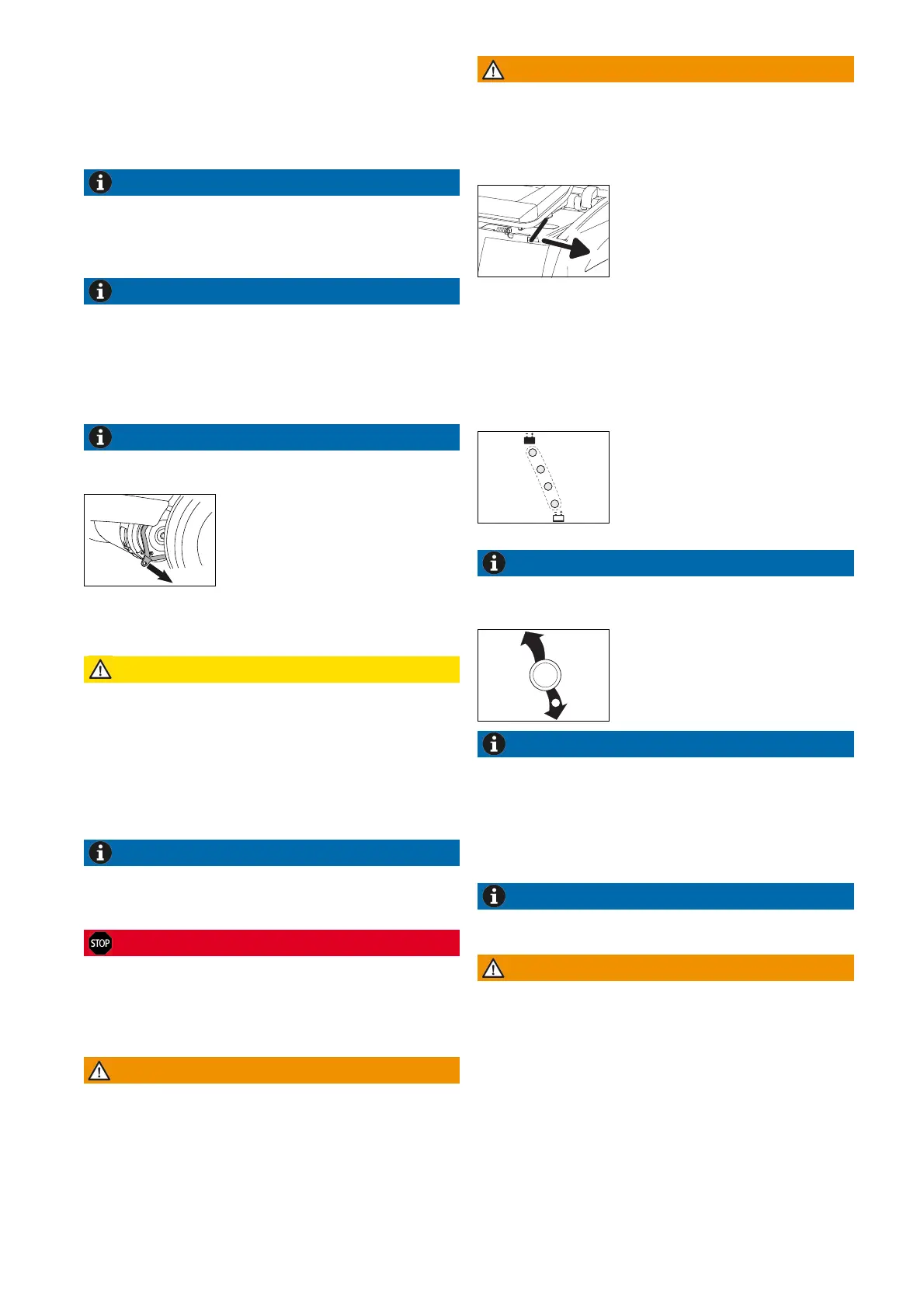 STOP