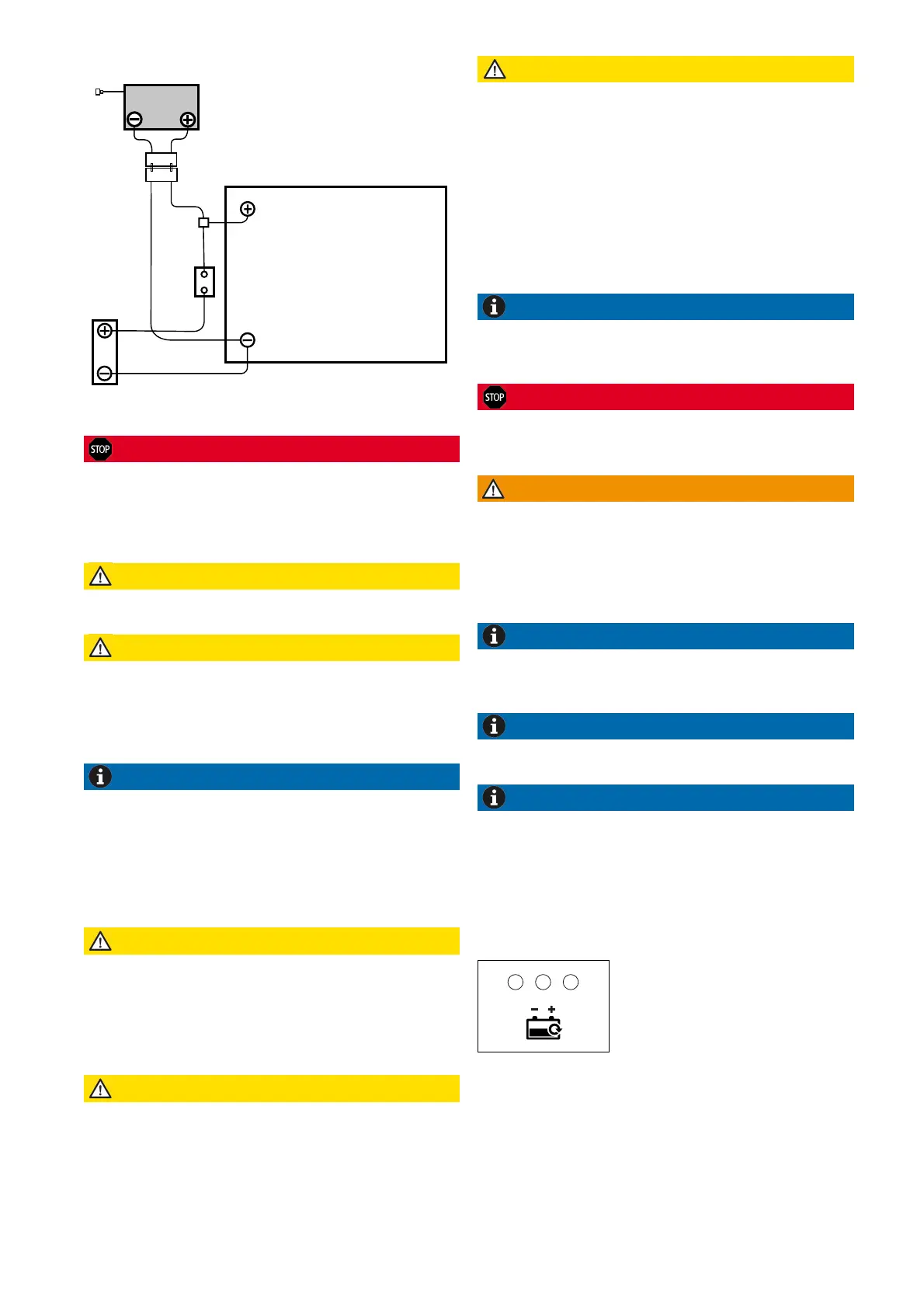 STOP

STOP