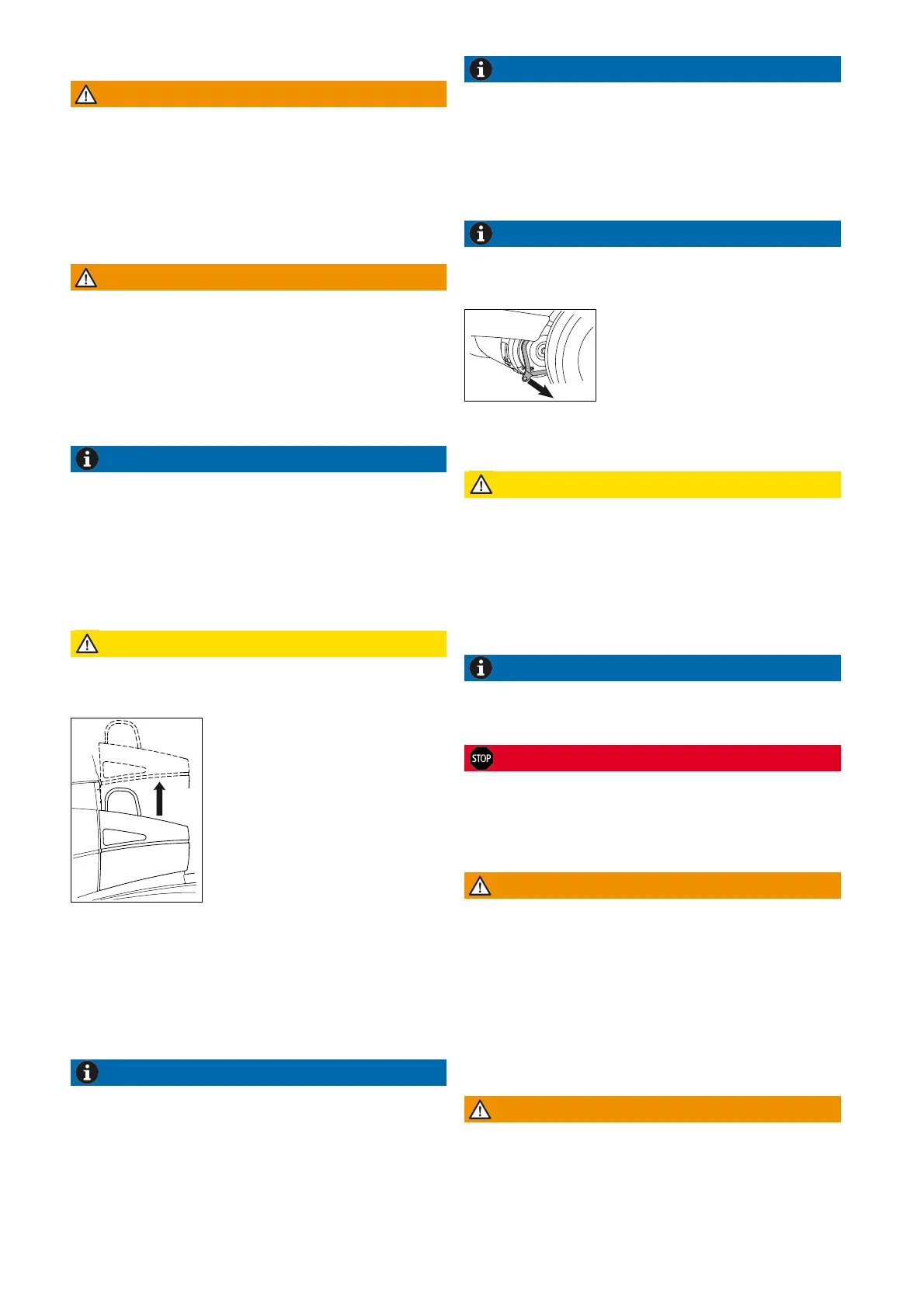 STOP