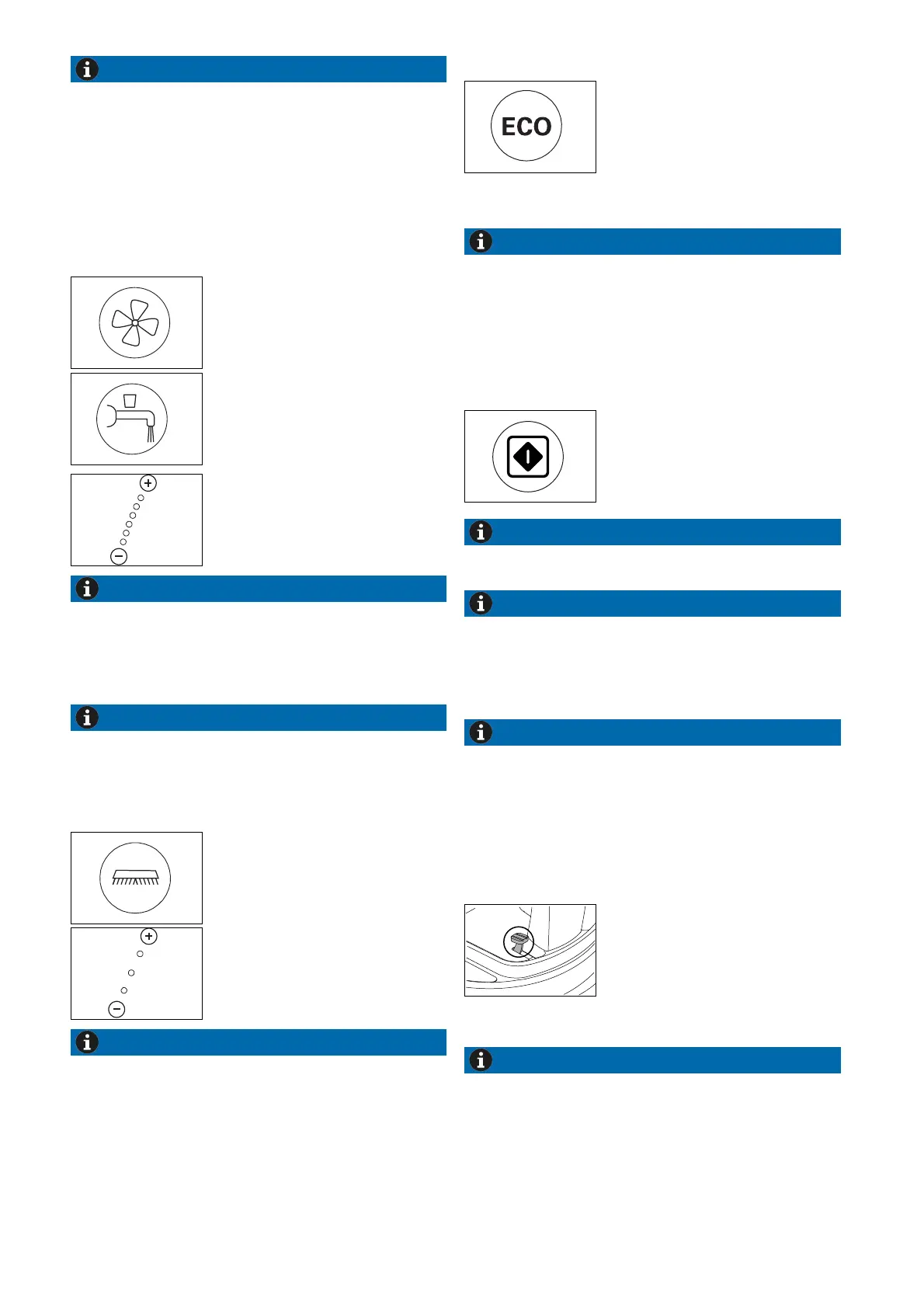 ECO