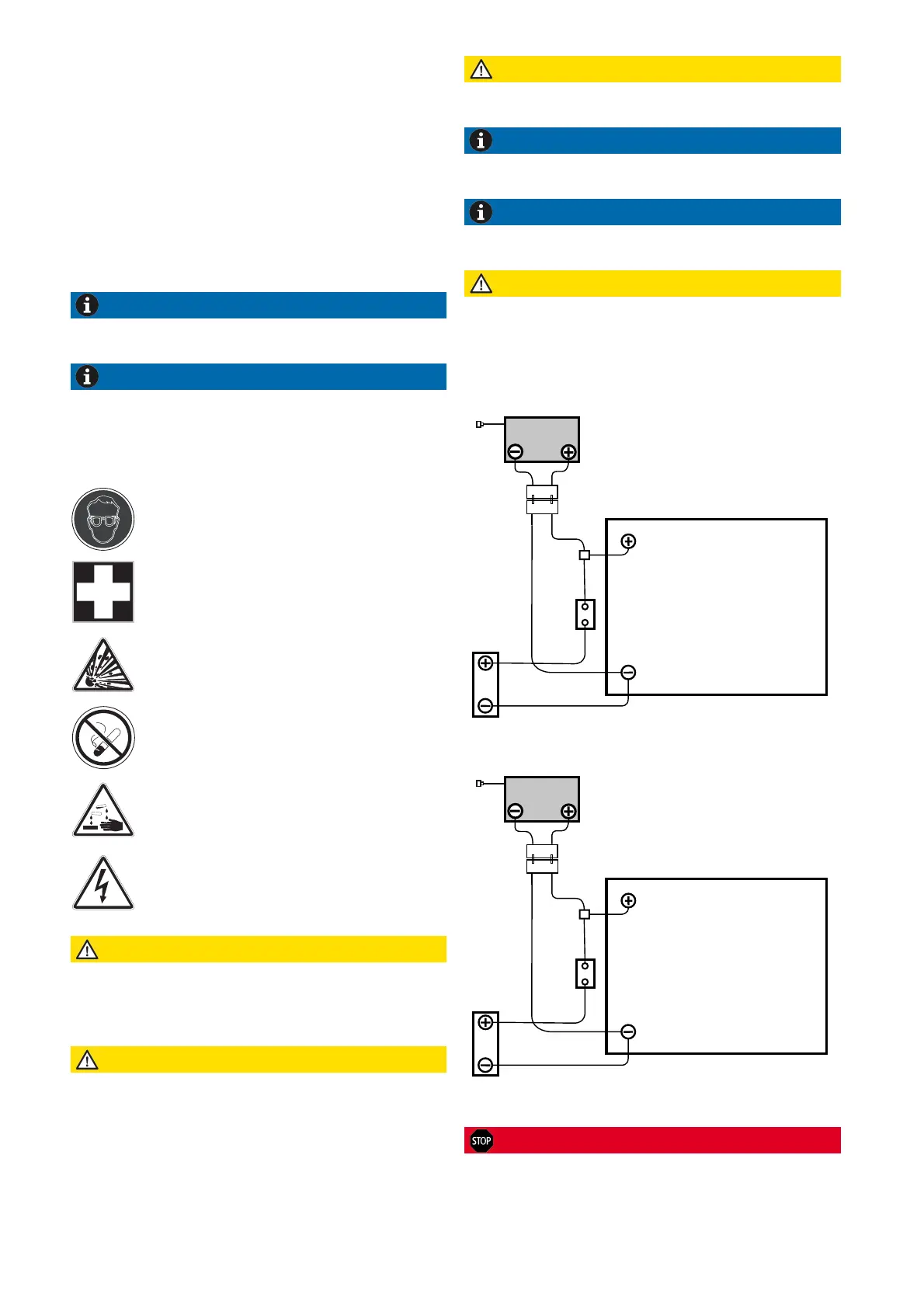 STOP