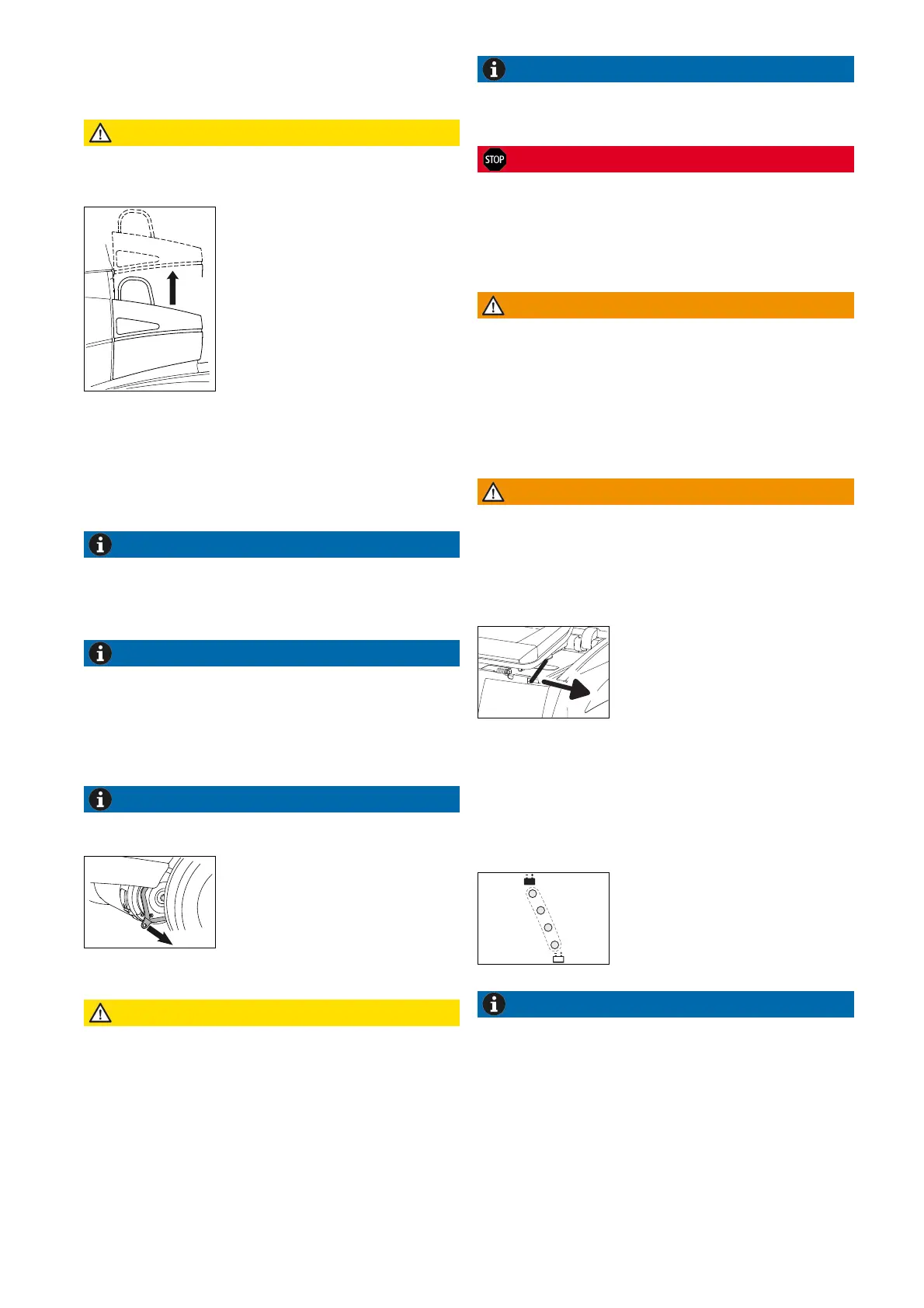 STOP