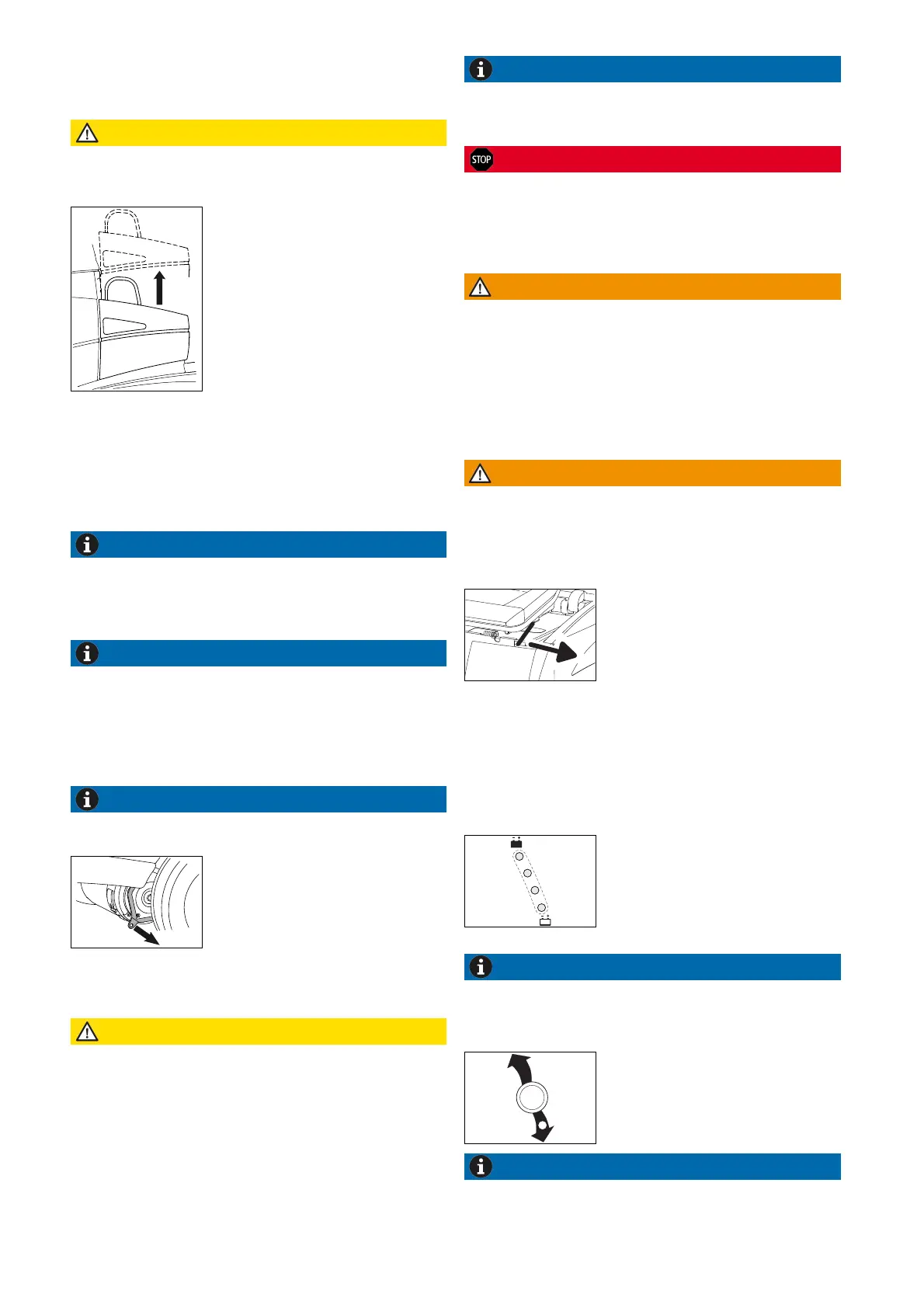 STOP