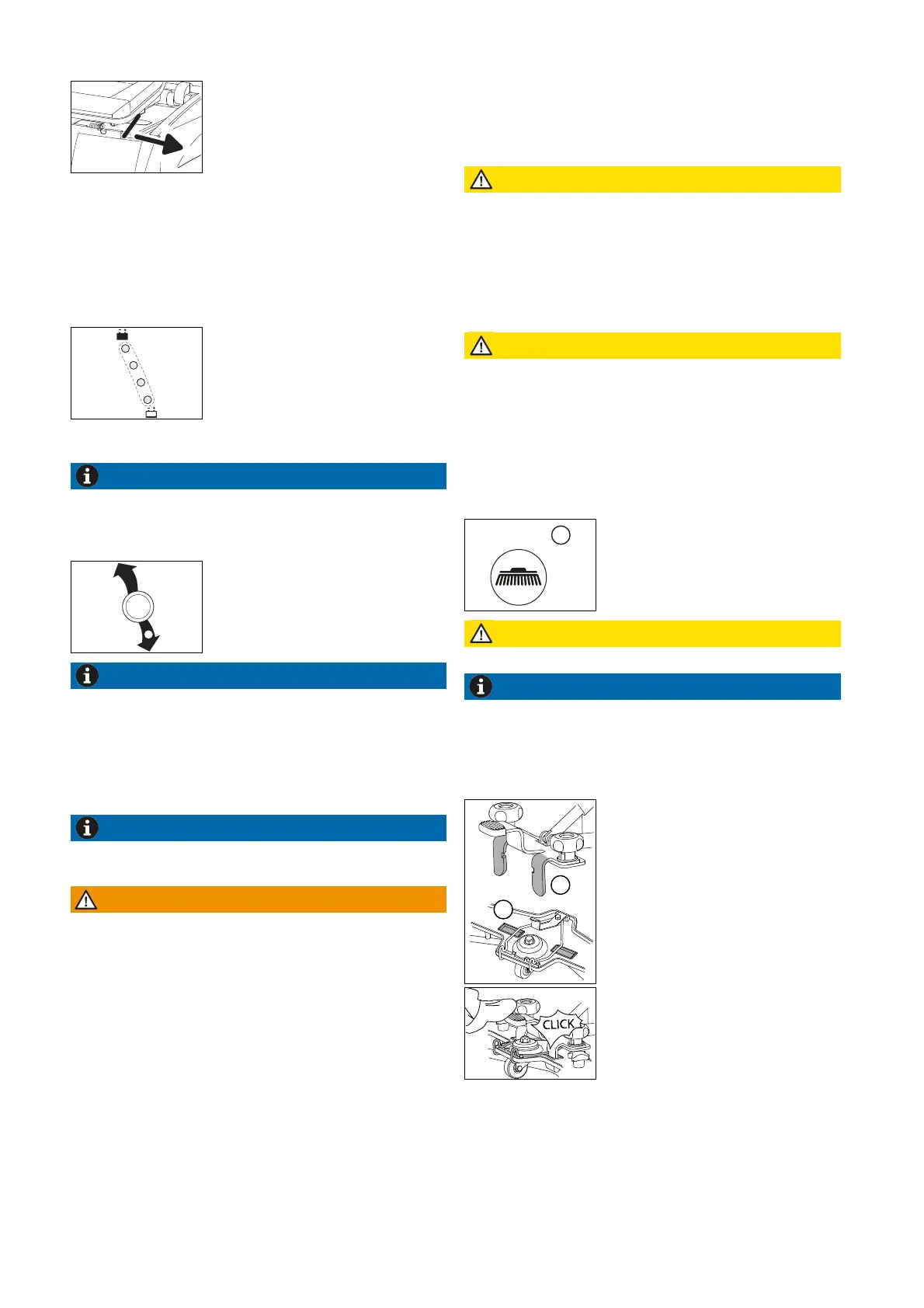 CLICK