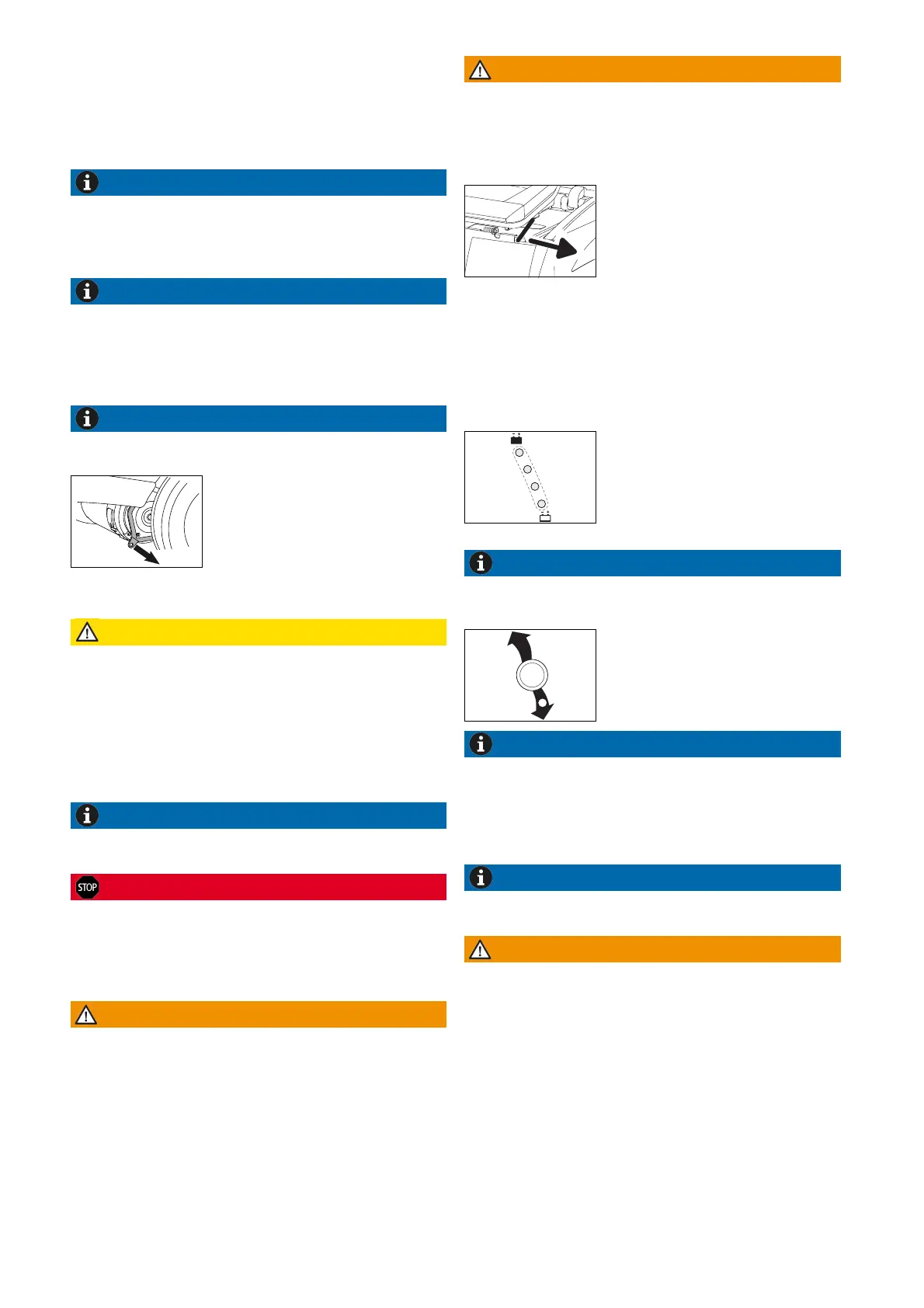 STOP