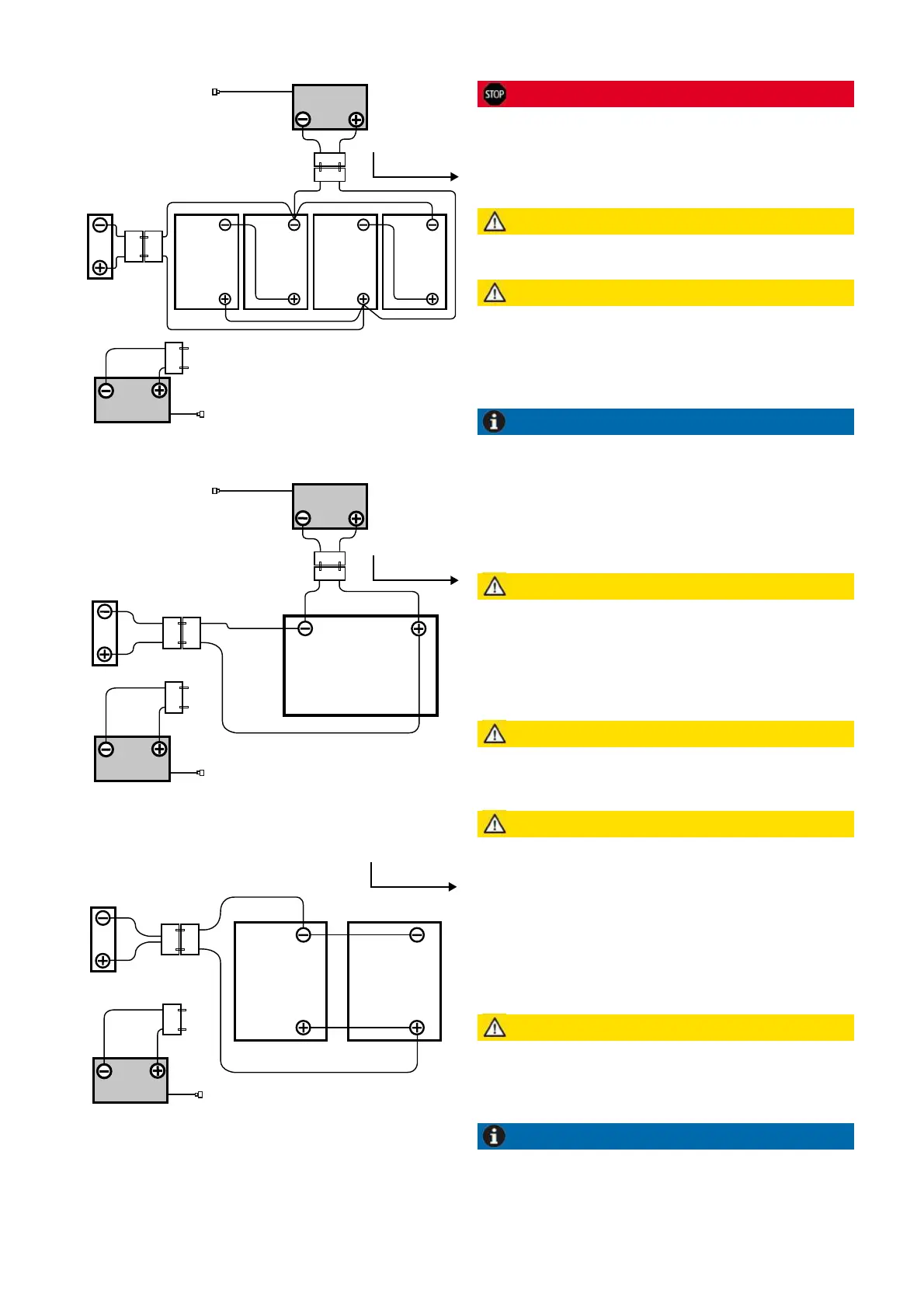 STOP