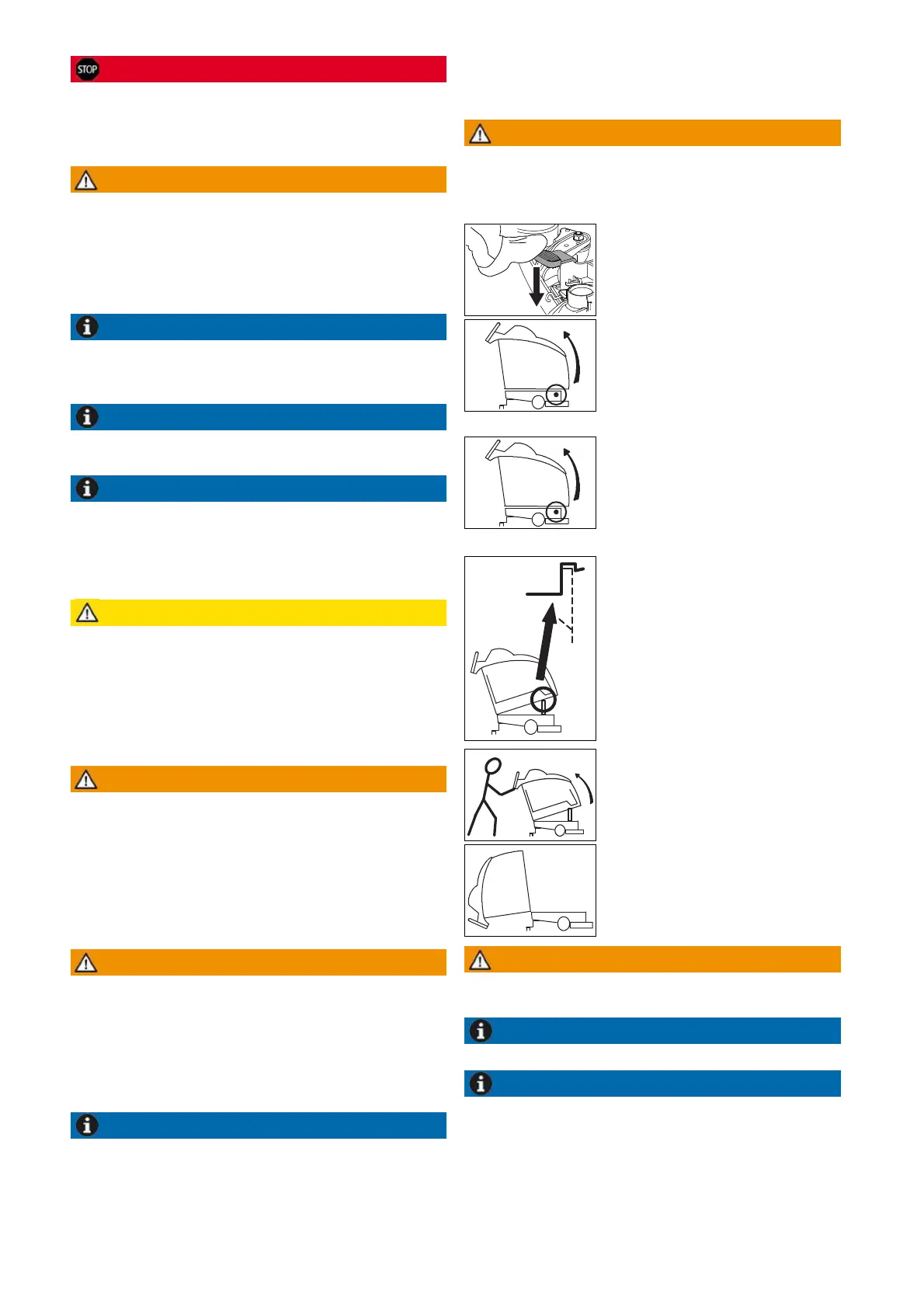 STOP