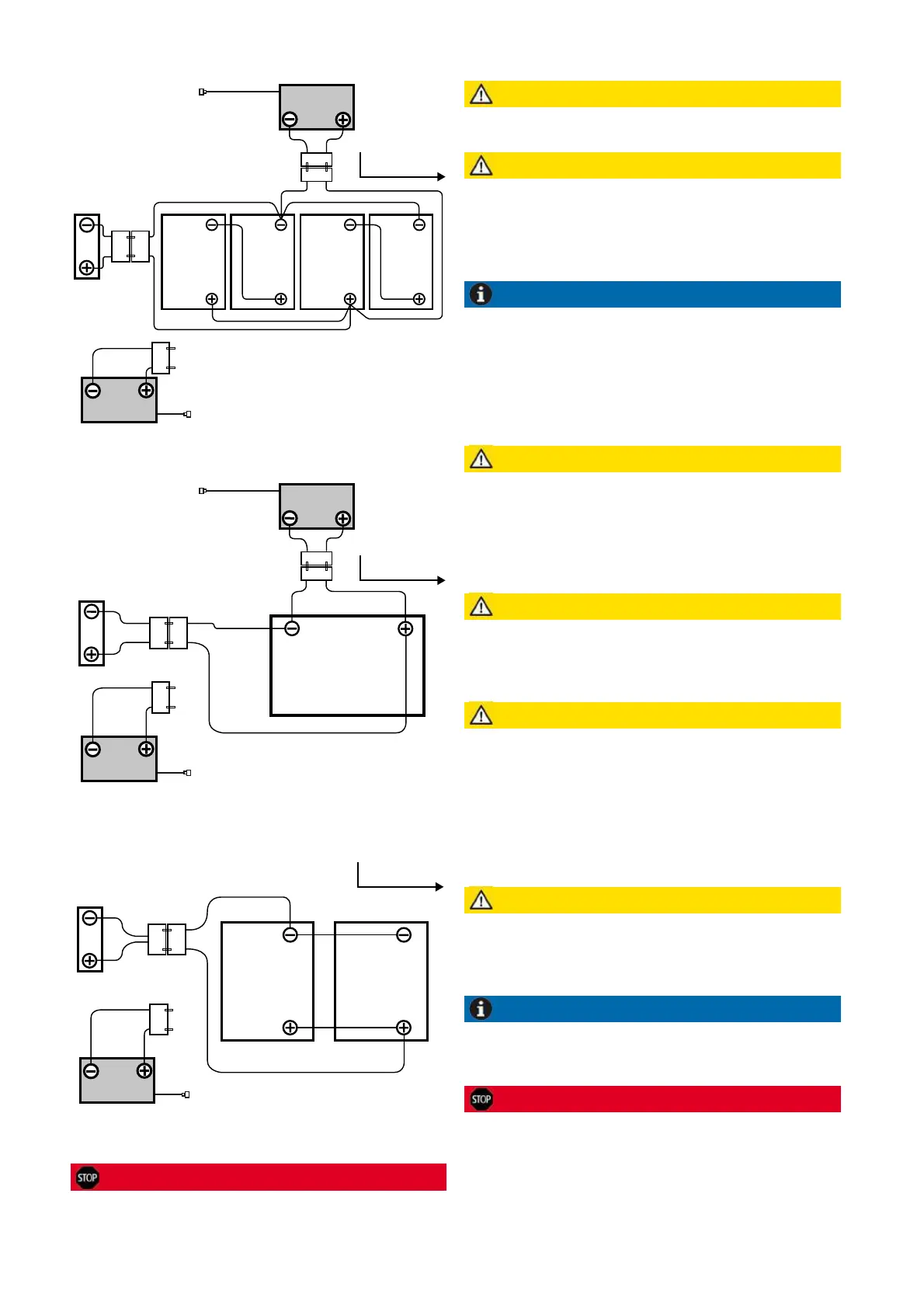 STOP

STOP