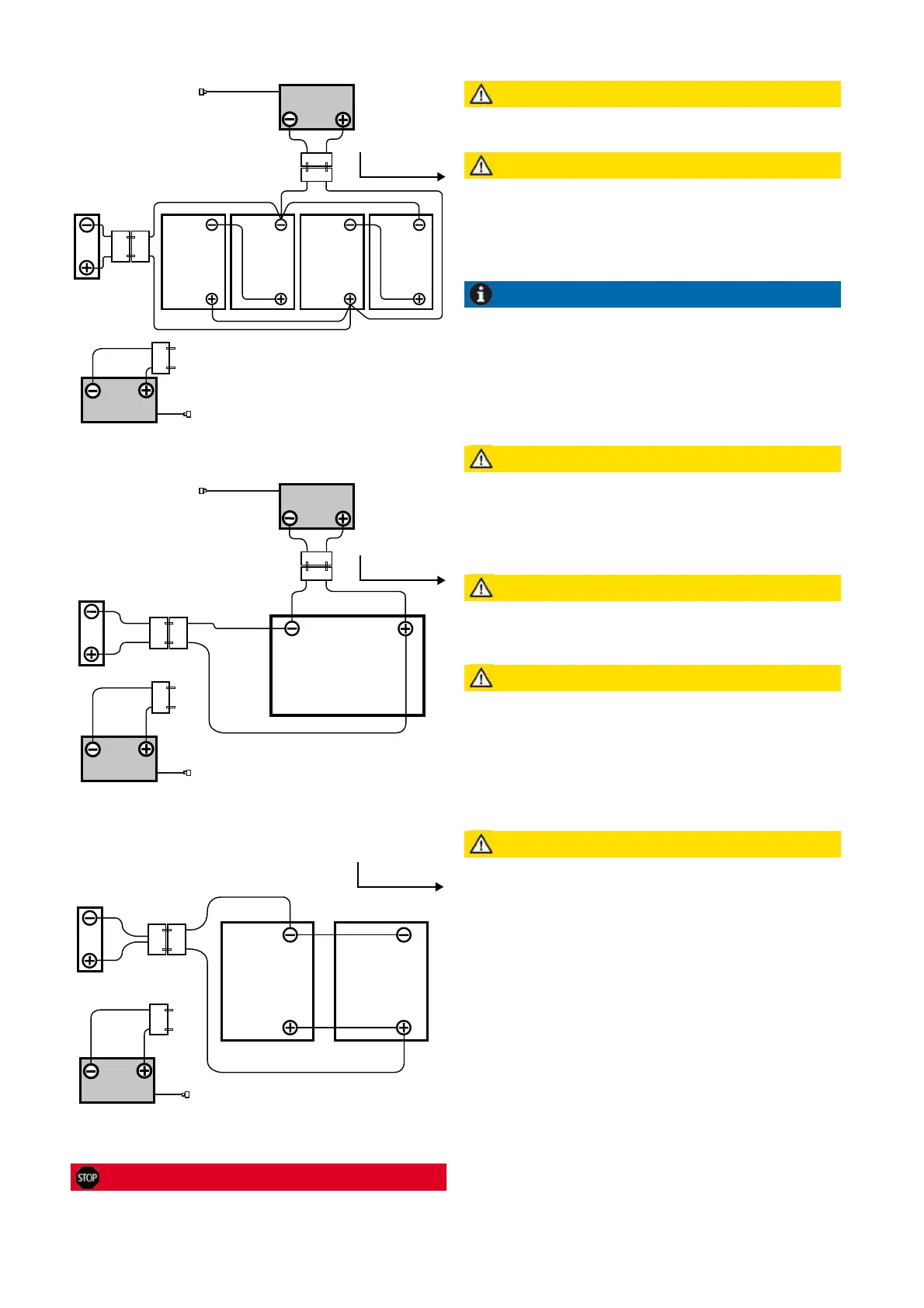 STOP