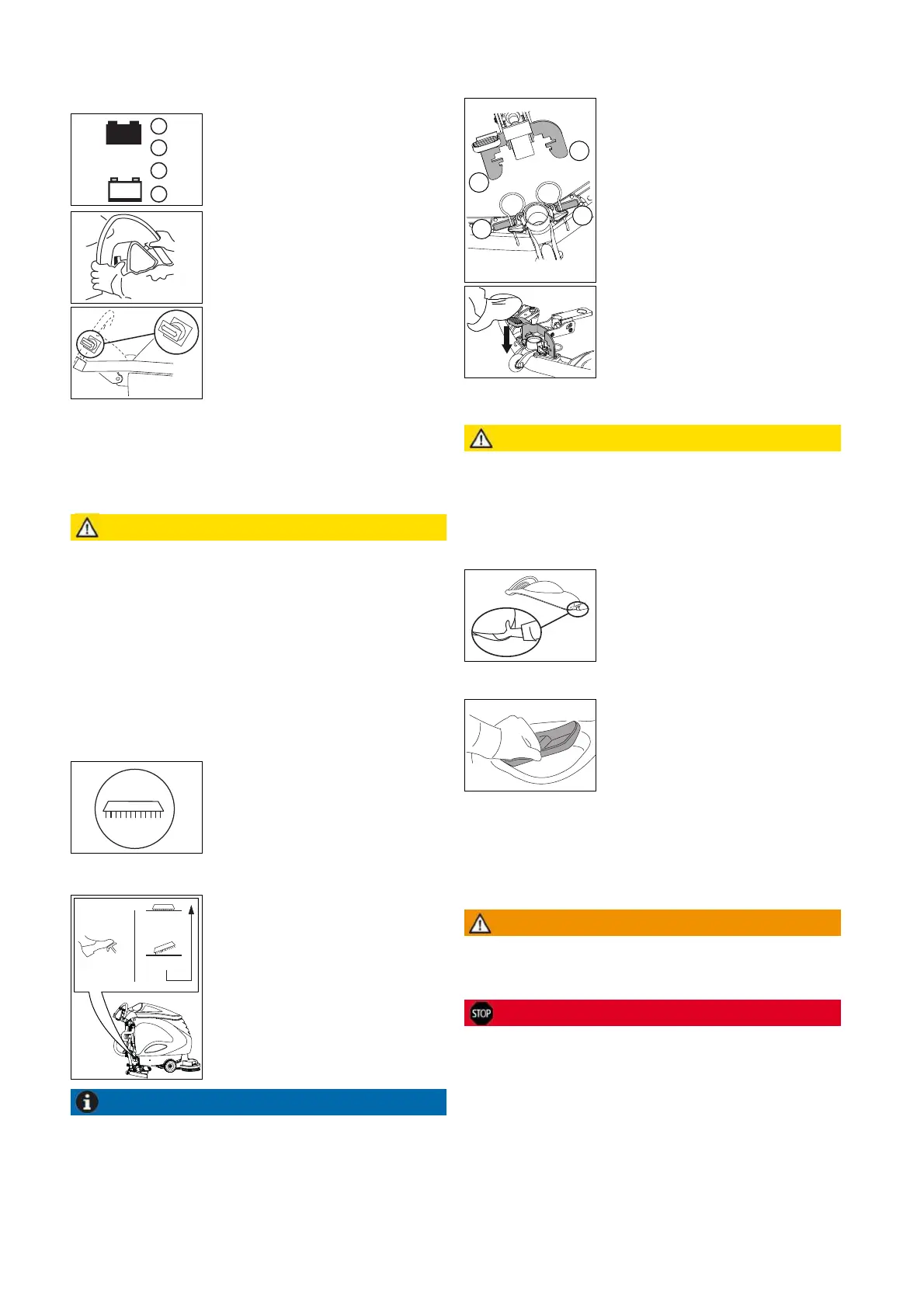 STOP