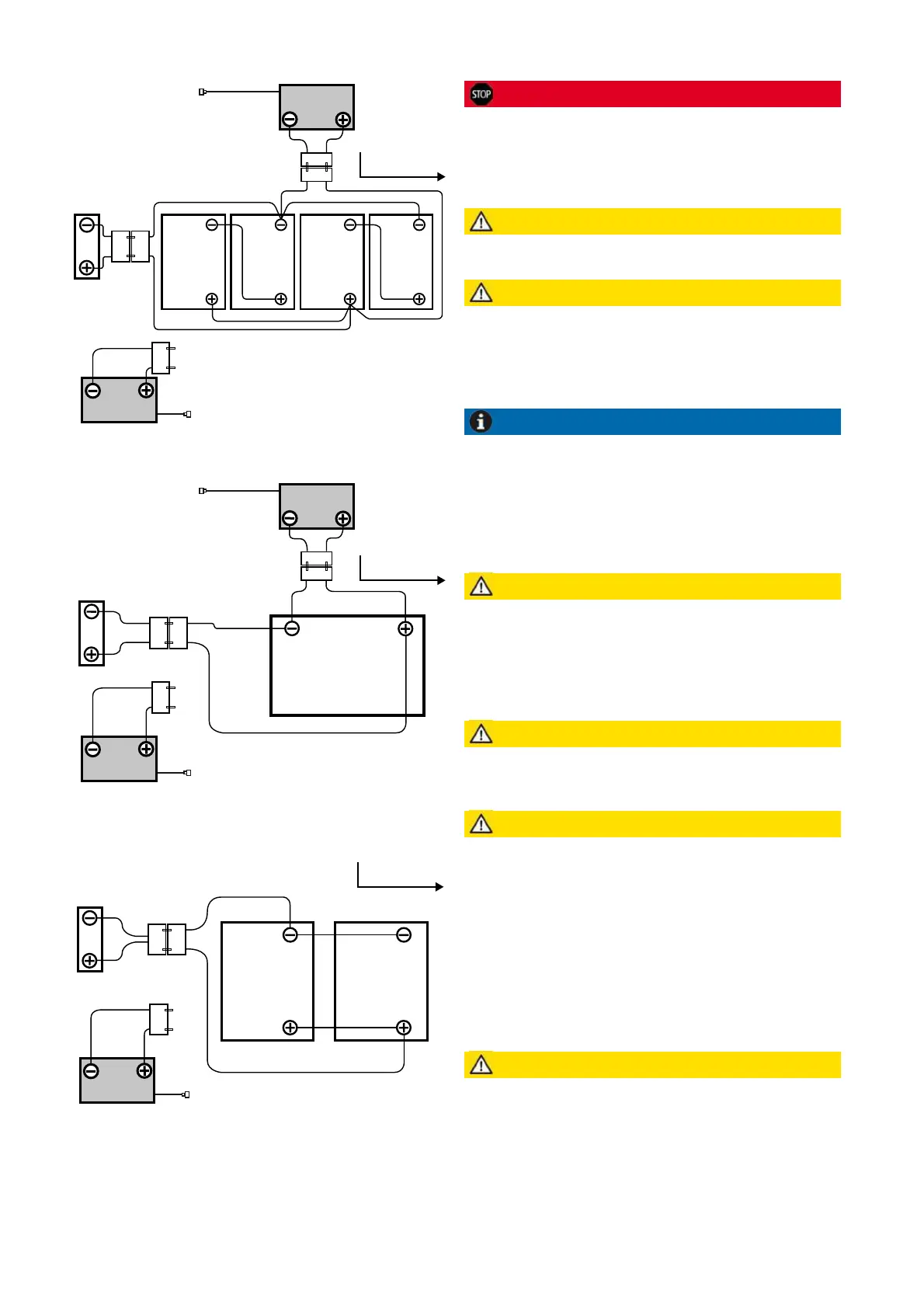 STOP