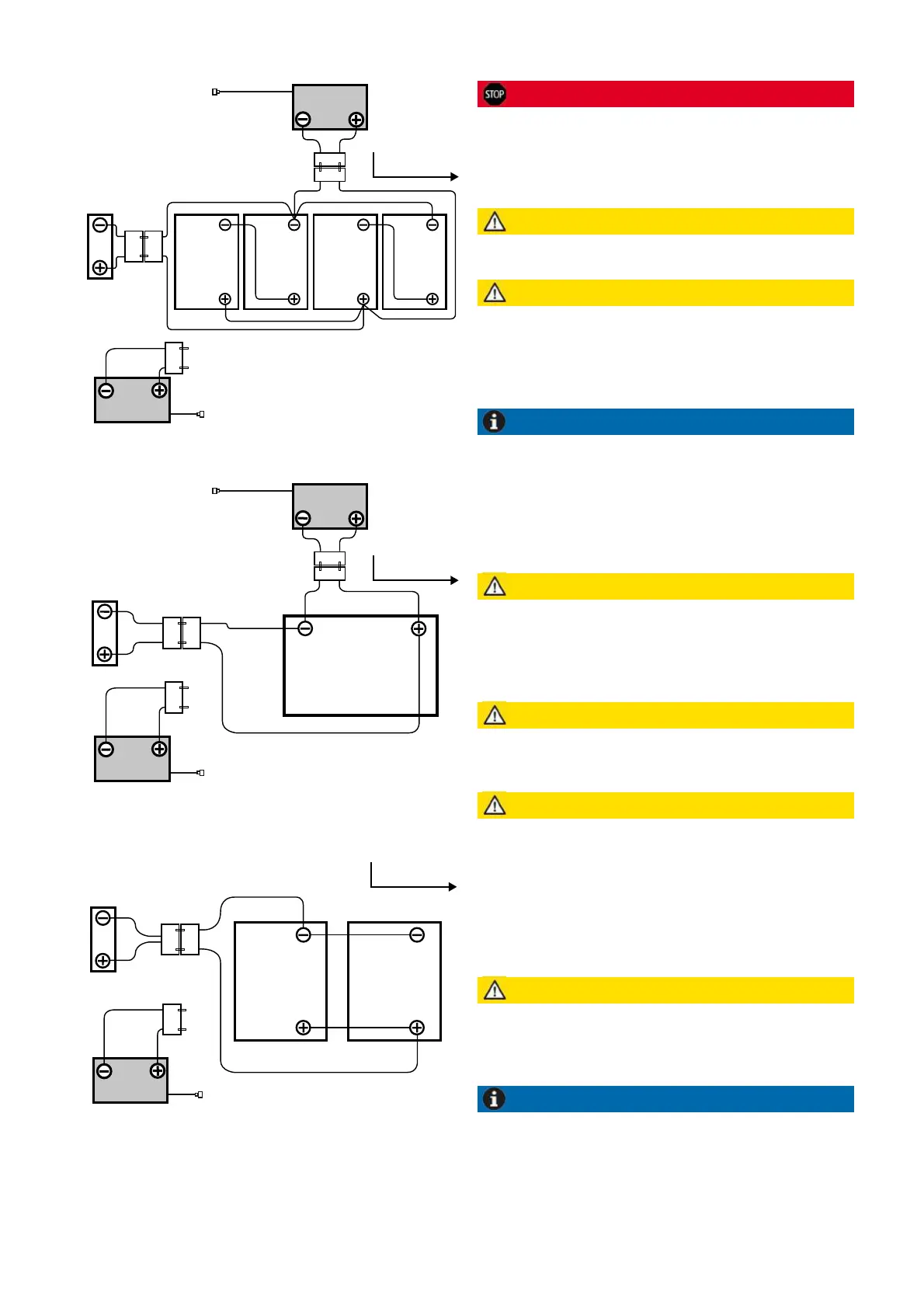 STOP