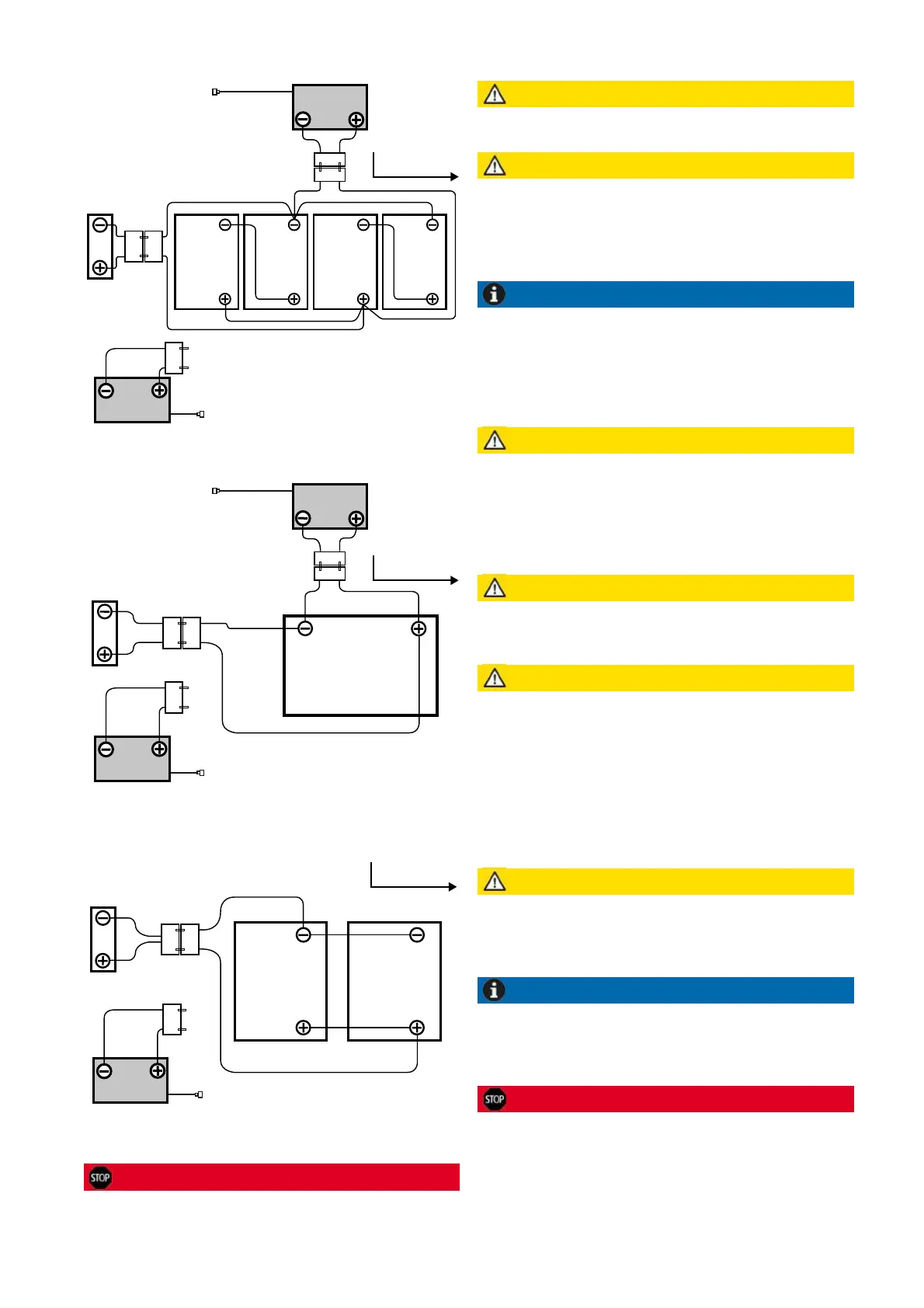 STOP

STOP