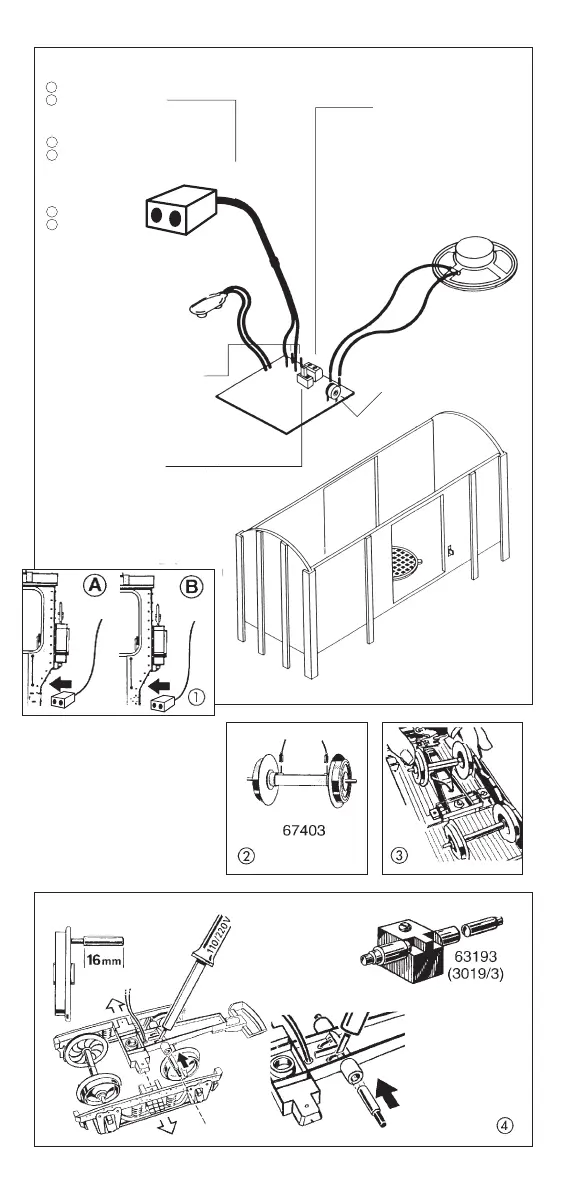 A

B

①

67403

②

③

16mm

110/220V

63193
(3019/3)

④