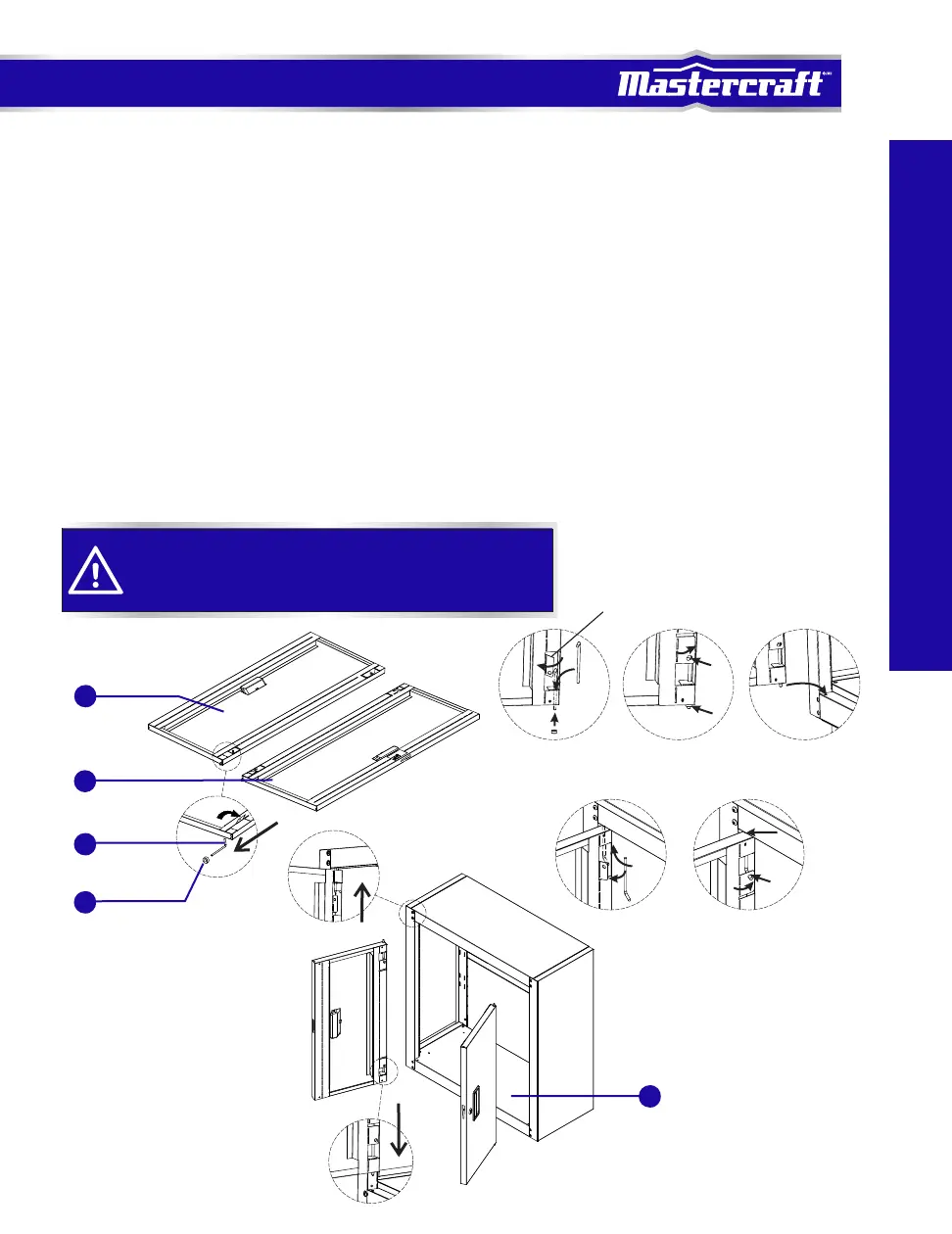 Mastercraft