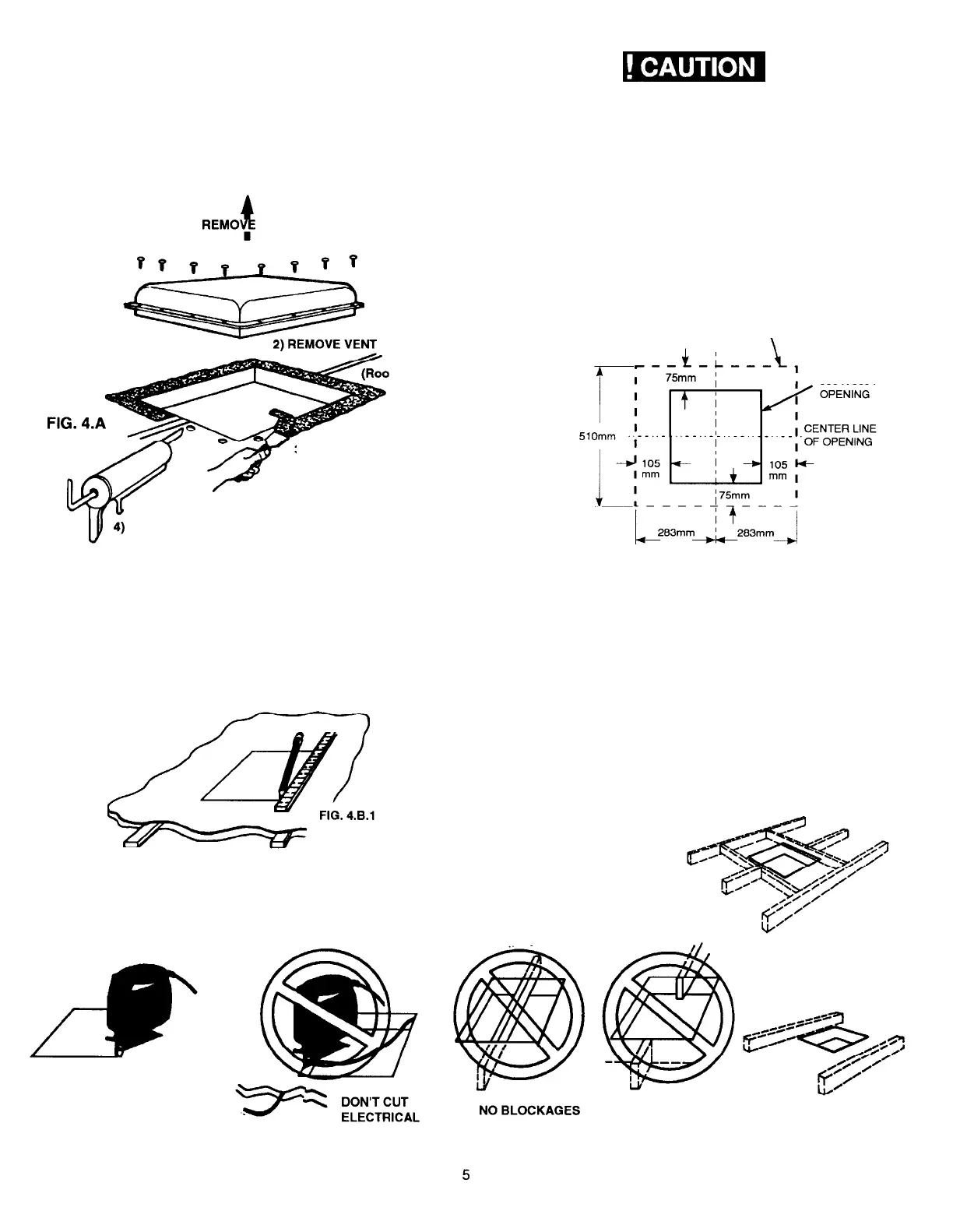 ! CAUTION

REMOVE

2) REMOVE VENT

(Roo

FIG. 4.A

4)

75mm

OPENING

510mm

CENTER LINE OF OPENING

105 mm

105 mm

75mm

283mm

283mm

FIG. 4.B.1

DON'T CUT ELECTRICAL

NO BLOCKAGES

5