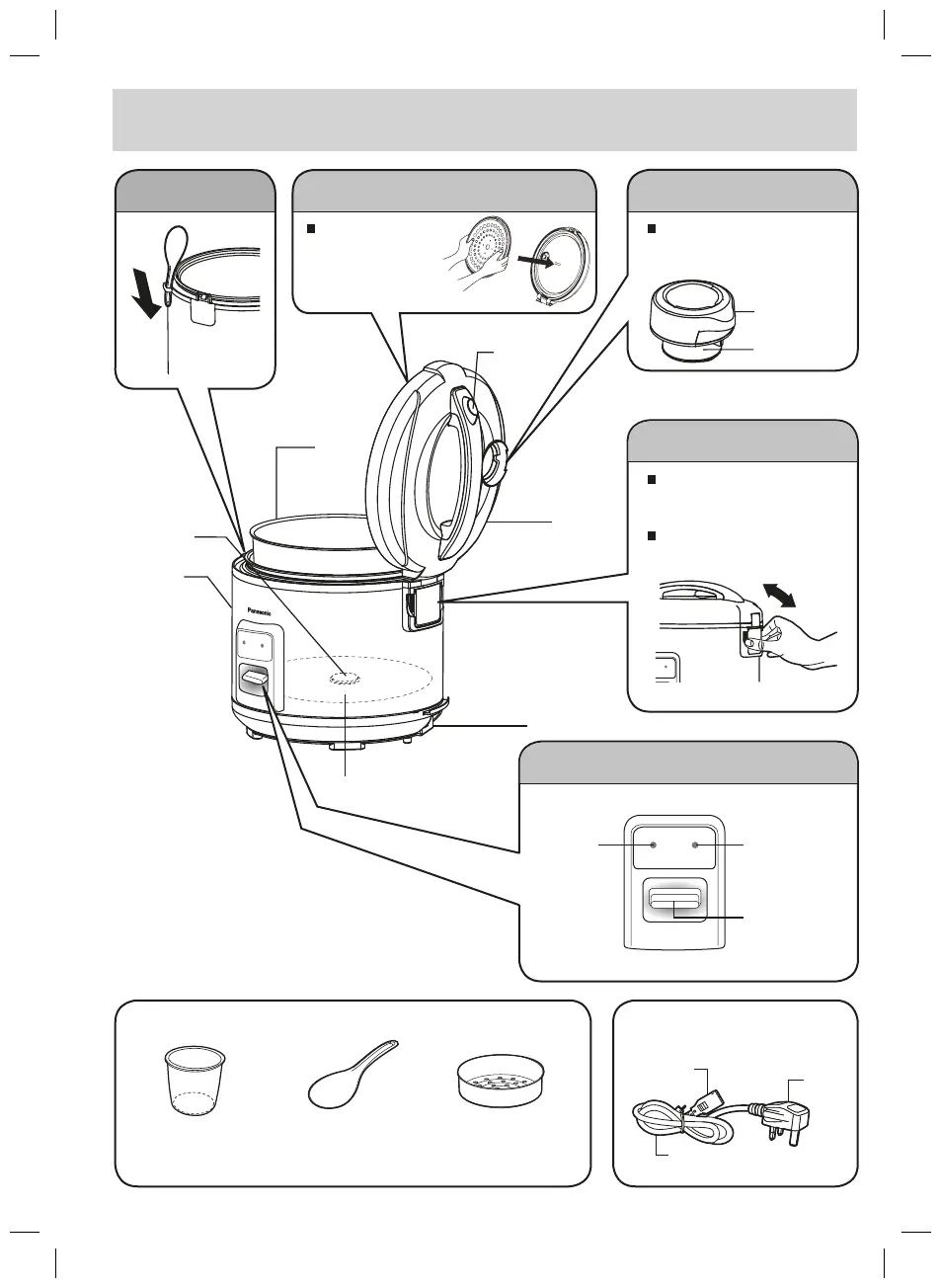 Panasonic